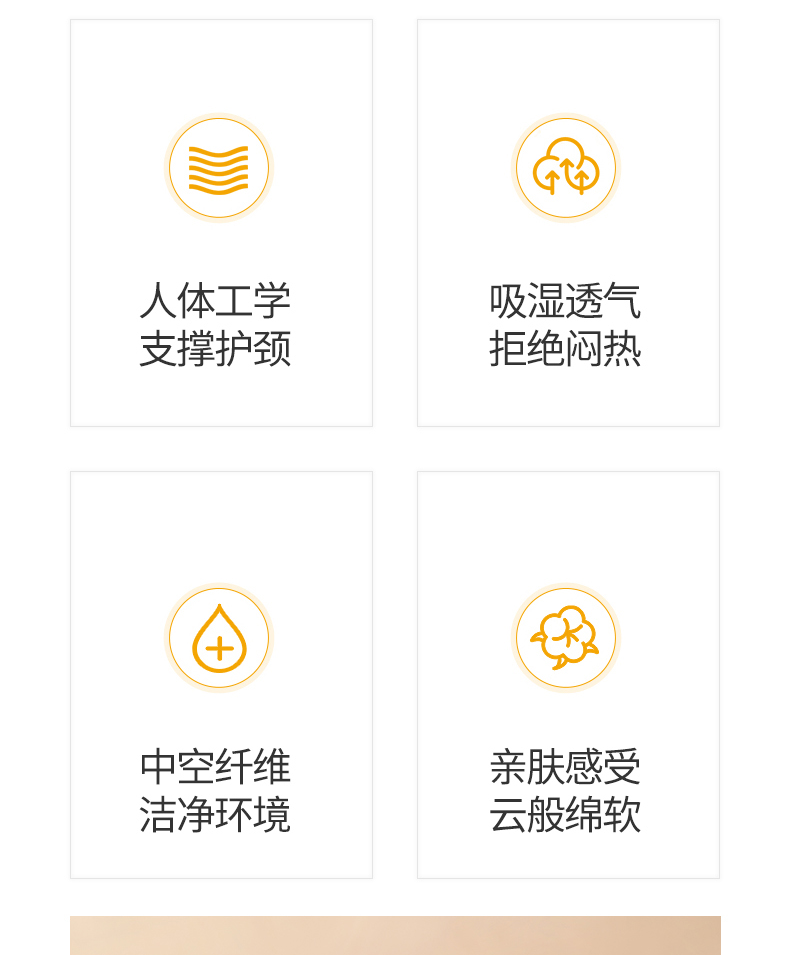 人体工学
支撑护颈

吸湿透气
拒绝闷热

中空纤维
洁净环境

亲肤感受
云般绵软