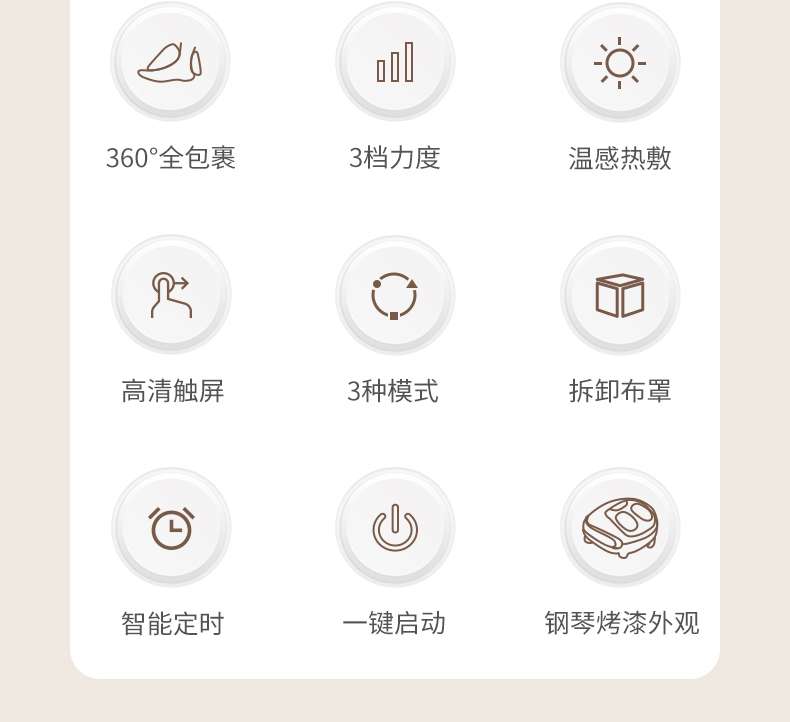 360°全包裹

3档力度

温感热敷

高清触屏

3种模式

拆卸布罩

智能定时

一键启动

钢琴烤漆外观