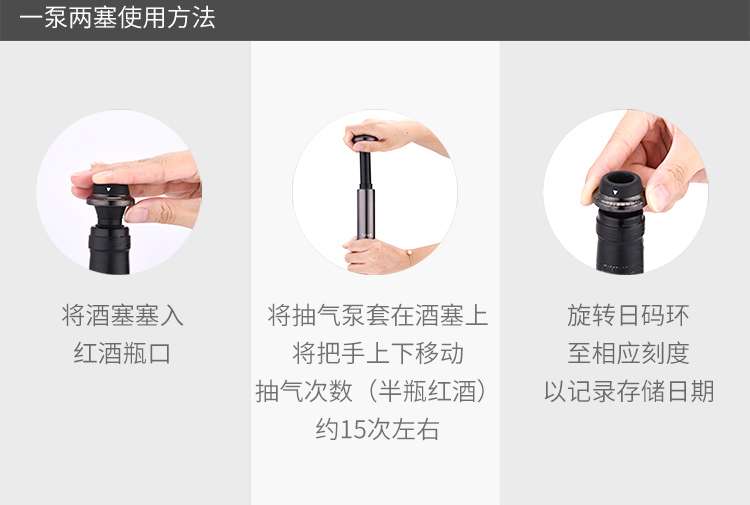 一泵两塞使用方法

将酒塞塞入
红酒瓶口

将抽气泵套在酒塞上
将把手上下移动
抽气次数（半瓶红酒）
约15次左右

旋转日码环
至相应刻度
以记录存储日期