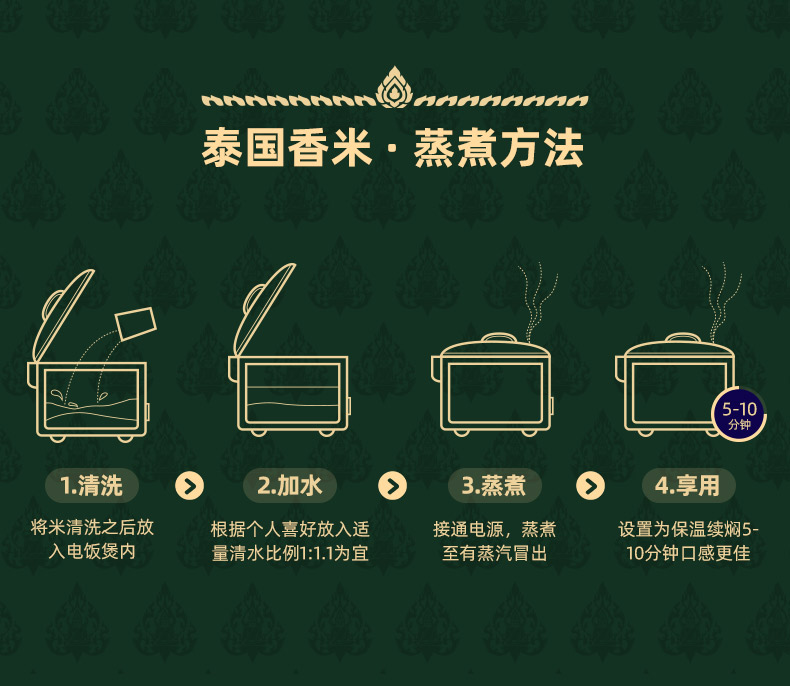 泰国香米 · 蒸煮方法

5-10 分钟

1.清洗

将米清洗之后放入电饭煲内

2.加水

根据个人喜好放入适量清水比例1:1.1为宜

3.蒸煮

接通电源，蒸煮至有蒸汽冒出

4.享用

设置为保温续焖5-10分钟口感更佳