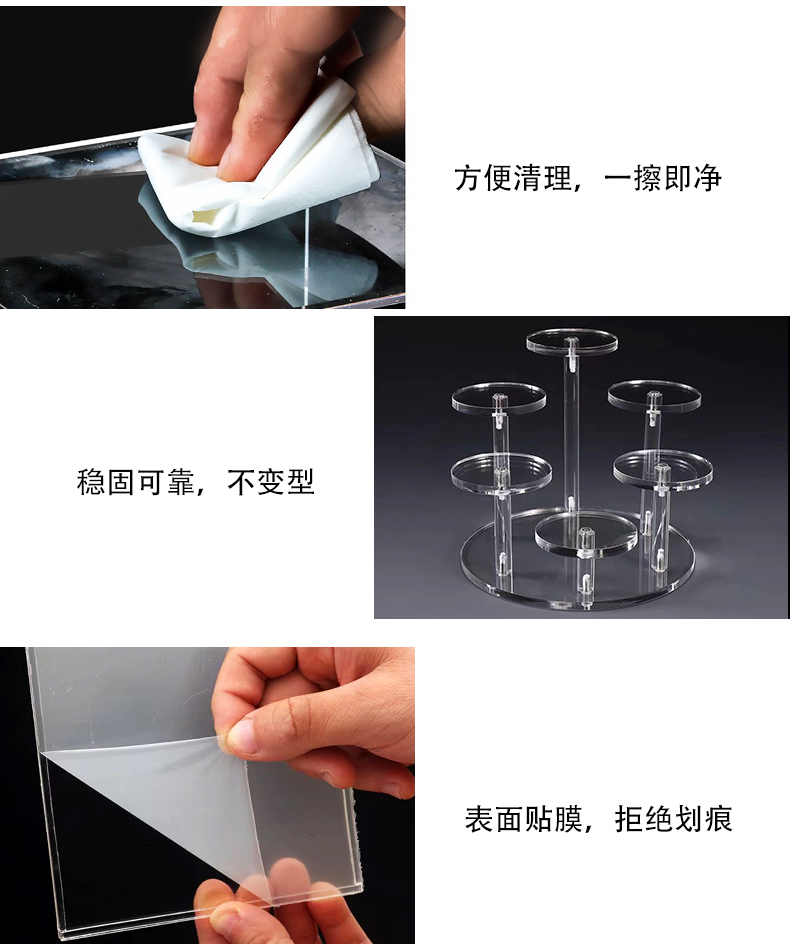 方便清理，一擦即净

稳固可靠，不变型

表面贴膜，拒绝划痕