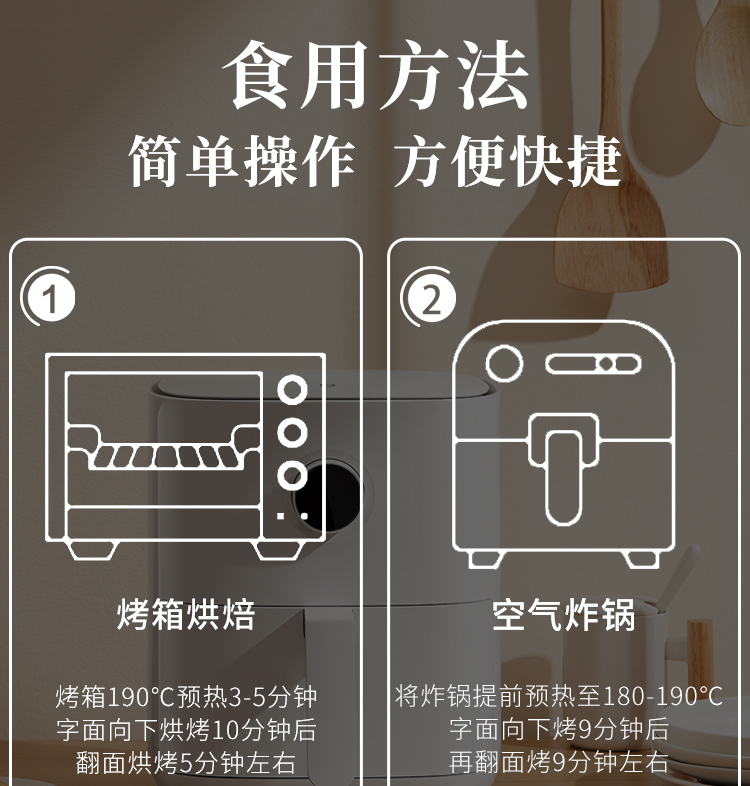 食用方法
简单操作 方便快捷

1

烤箱烘焙

烤箱190°C预热3-5分钟
字面向下烘烤10分钟后
翻面烘烤5分钟左右

2

空气炸锅

将炸锅提前预热至180-190°C
字面向下烤9分钟后
再翻面烤9分钟左右