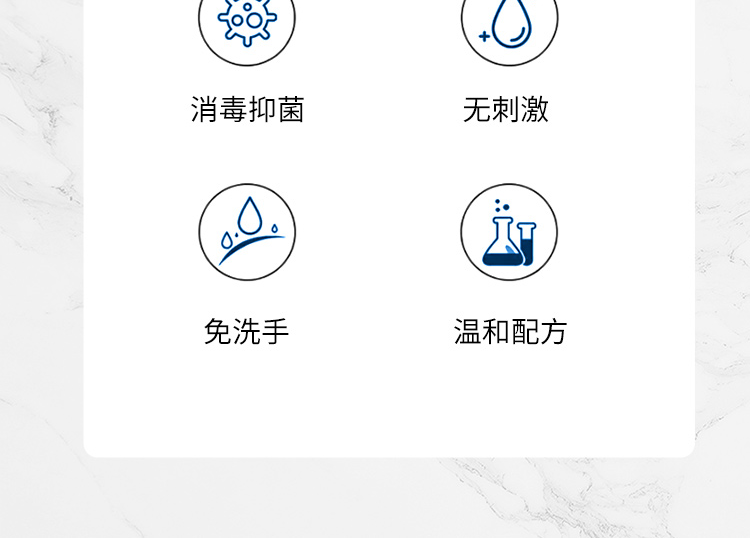 消毒抑菌

无刺激

免洗手

温和配方