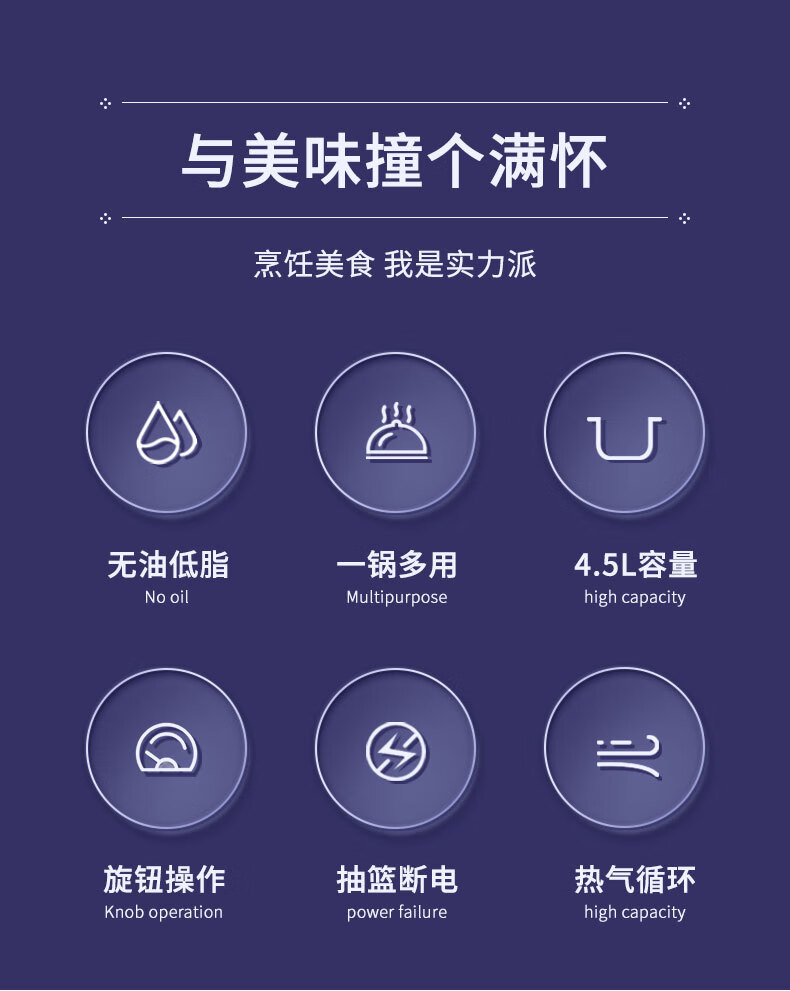 与美味撞个满怀

烹饪美食 我是实力派

无油低脂
No oil

一锅多用
Multipurpose

4.5L容量
high capacity

旋钮操作
Knob operation

抽篮断电
power failure

热气循环
high capacity