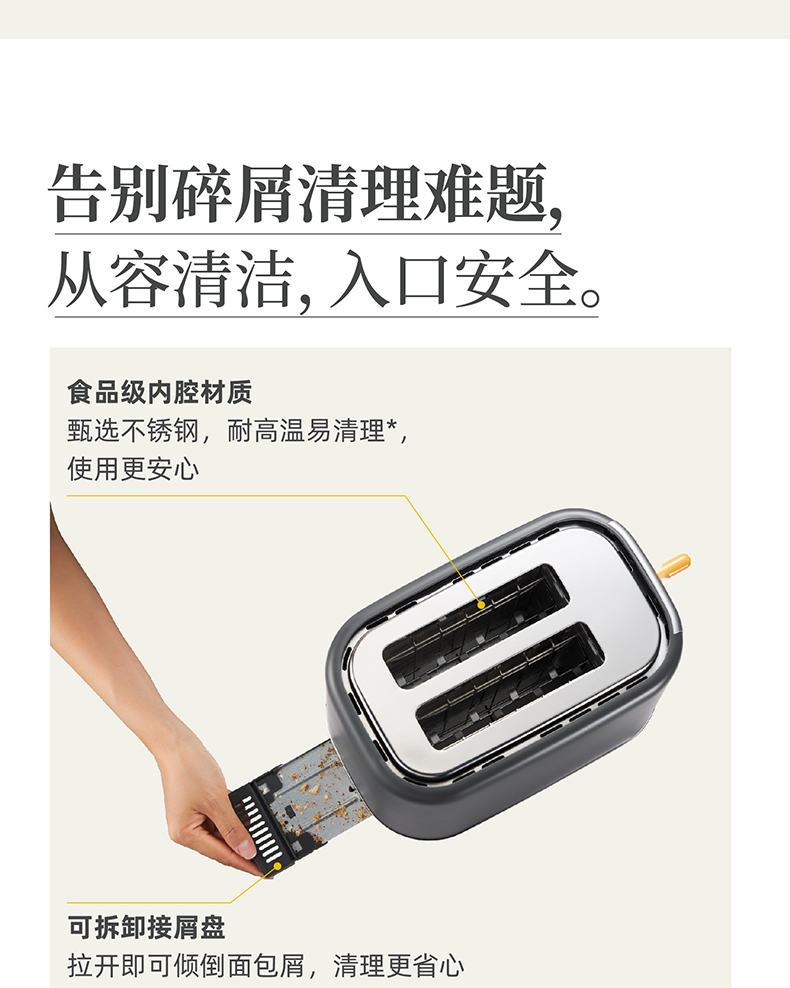 告别碎屑清理难题，
从容清洁，入口安全。

食品级内腔材质
甄选不锈钢，耐高温易清理*，
使用更安心

可拆卸接屑盘
拉开即可倾倒面包屑，清理更省心