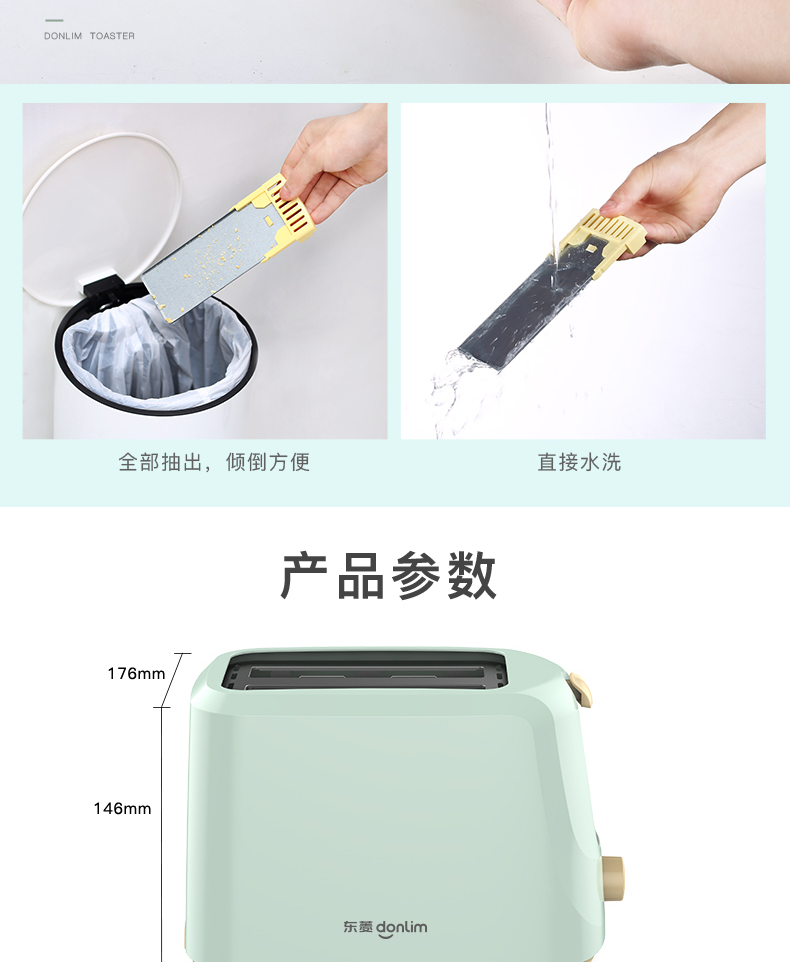 DONLIM TOASTER

全部抽出，倾倒方便

直接水洗

产品参数

176mm

146mm

东菱 donlim