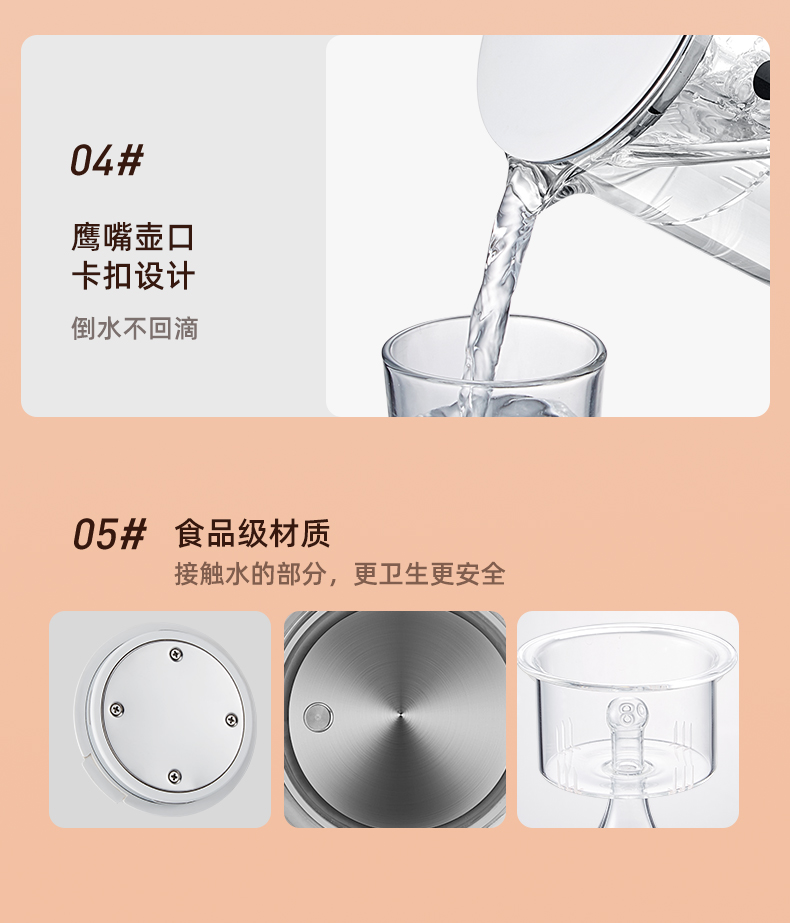 04#

鹰嘴壶口
卡扣设计

倒水不回滴

05# 食品级材质
接触水的部分，更卫生更安全