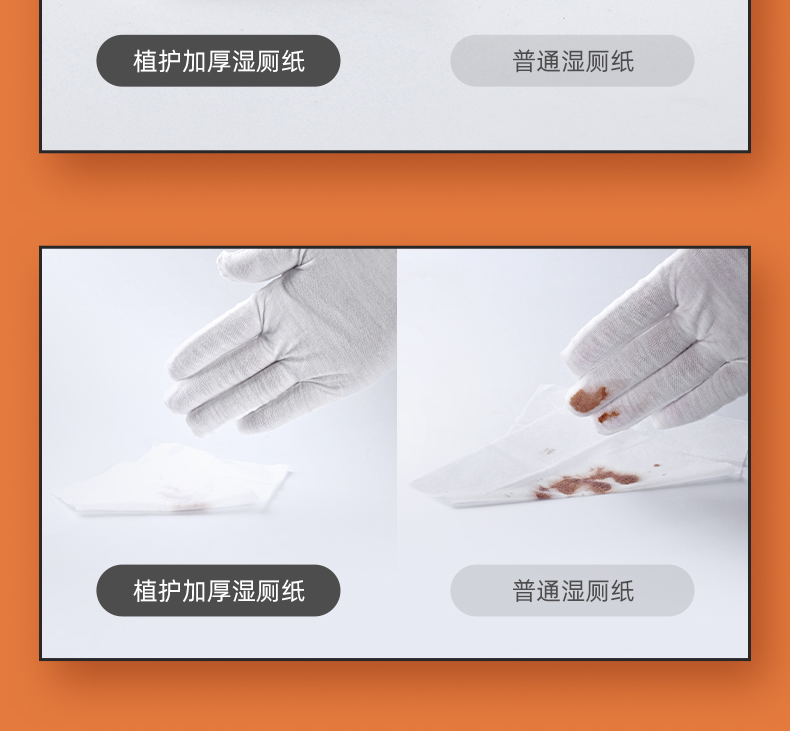 植护加厚湿厕纸

普通湿厕纸

植护加厚湿厕纸

普通湿厕纸