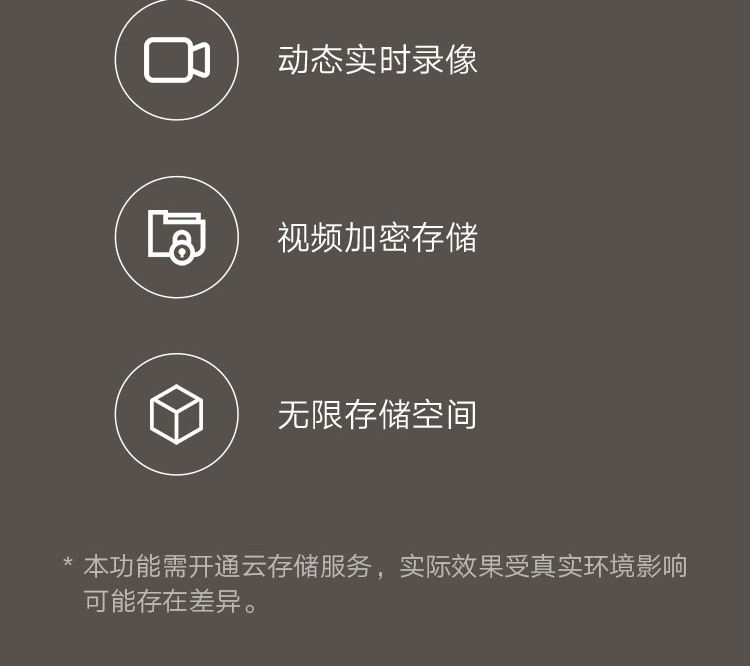 动态实时录像

视频加密存储

无限存储空间

* 本功能需开通云存储服务，实际效果受真实环境影响可能存在差异。