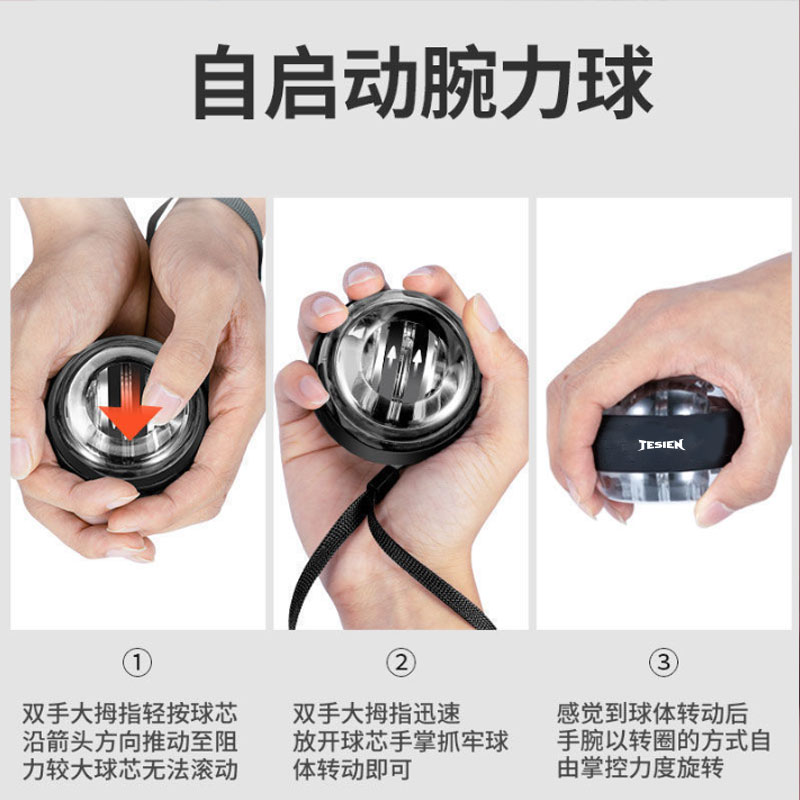 自启动腕力球

JESIEN

①
双手大拇指轻按球芯沿箭头方向推动至阻力较大球芯无法滚动

②
双手大拇指迅速放开球芯手掌抓牢球体转动即可

③
感觉到球体转动后手腕以转圈的方式自由掌控力度旋转