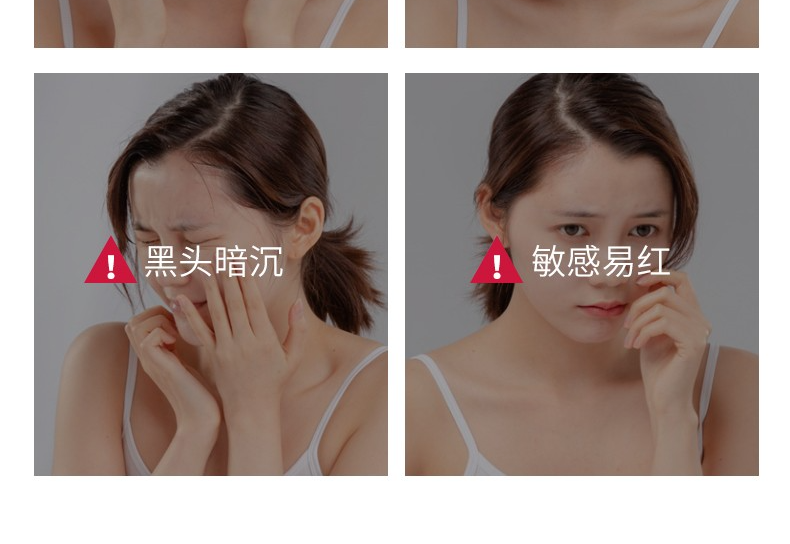 黑头暗沉

敏感易红