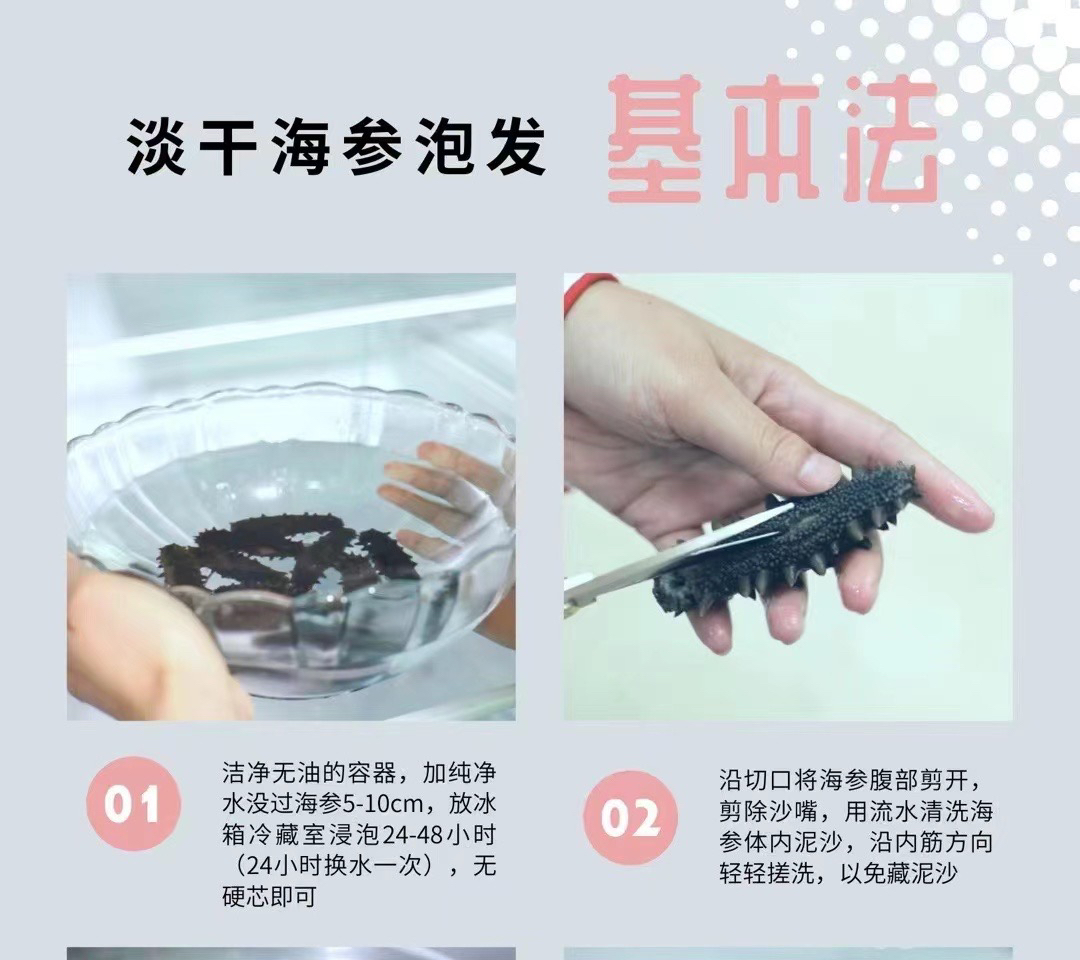 淡干海参泡发 基本法

01

洁净无油的容器，加纯净水没过海参5-10cm，放冰箱冷藏室浸泡24-48小时（24小时换水一次），无硬芯即可

02

沿切口将海参腹部剪开，剪除沙嘴，用流水清洗海参体内泥沙，沿内筋方向轻轻搓洗，以免藏泥沙