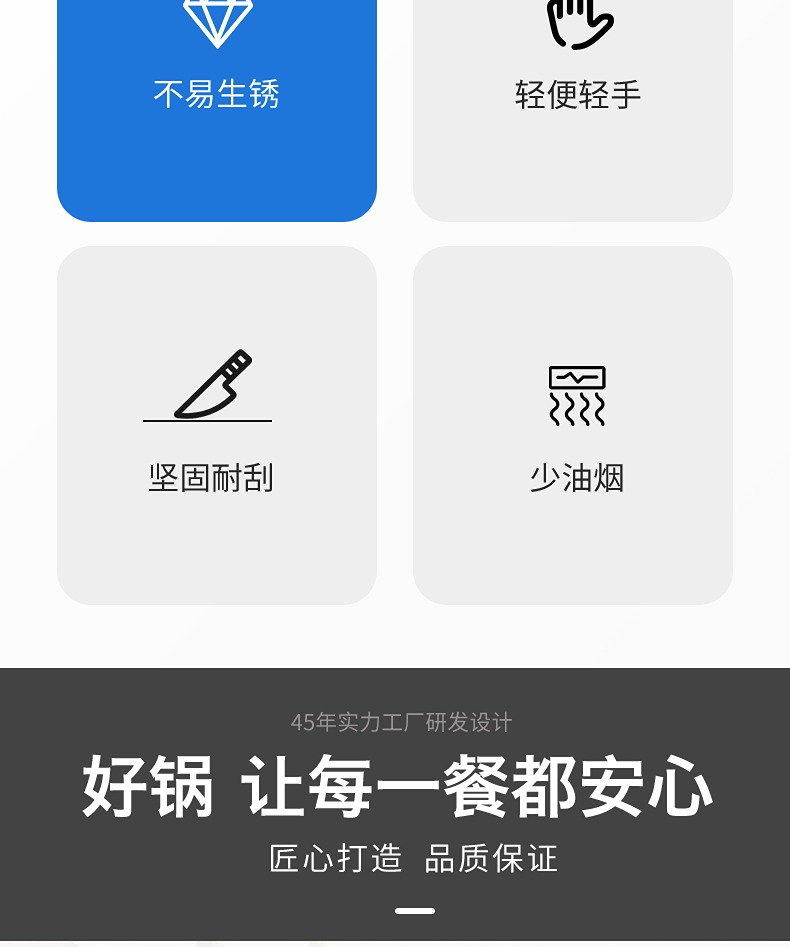 不易生锈

轻便轻手

坚固耐刮

少油烟

45年实力工厂研发设计

好锅 让每一餐都安心

匠心打造 品质保证