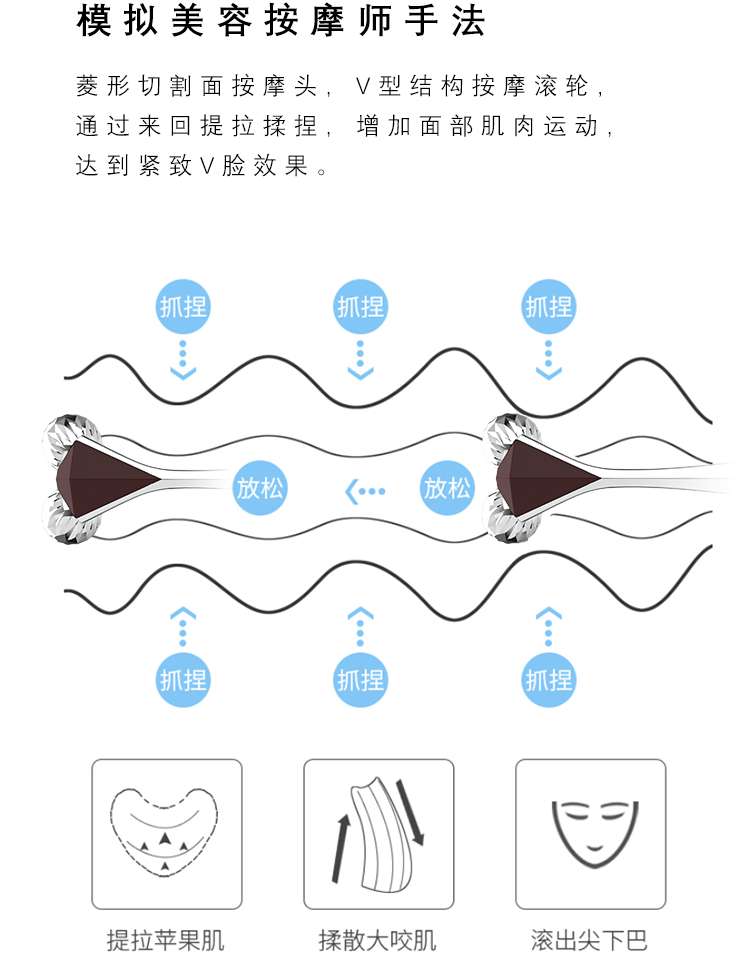 模拟美容按摩师手法

菱形切割面按摩头，V型结构按摩滚轮，通过来回提拉揉捏，增加面部肌肉运动，达到紧致V脸效果。

抓捏 抓捏 抓捏

放松 放松

抓捏 抓捏 抓捏

提拉苹果肌 揉散大咬肌 滚出尖下巴