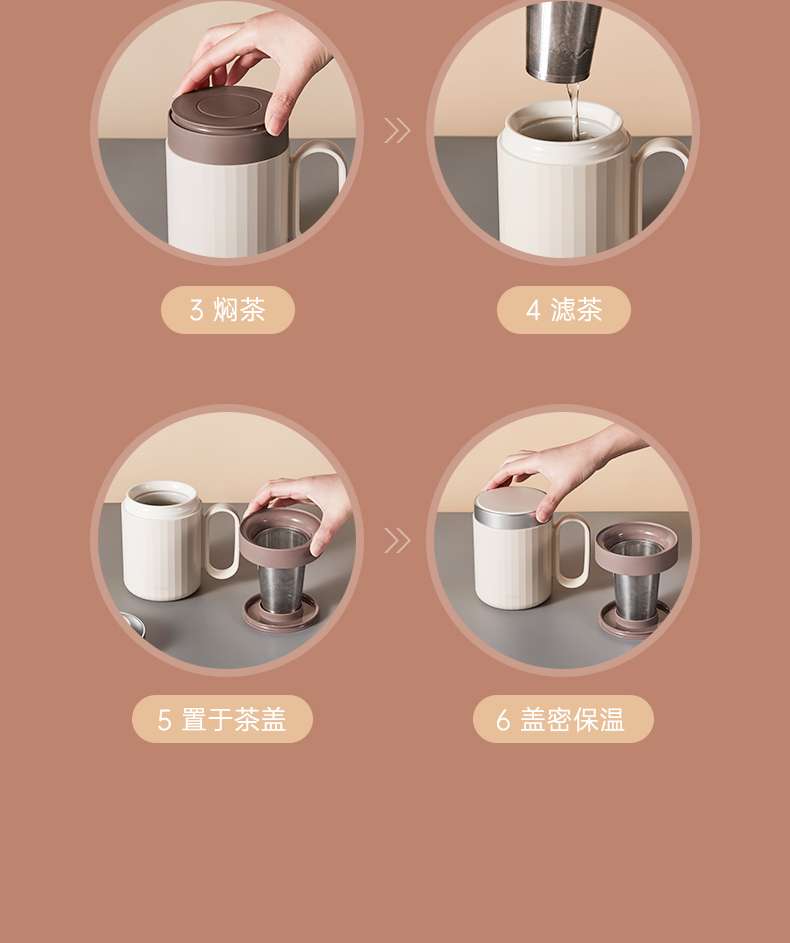 3 焖茶

4 滤茶

5 置于茶盖

6 盖密保温