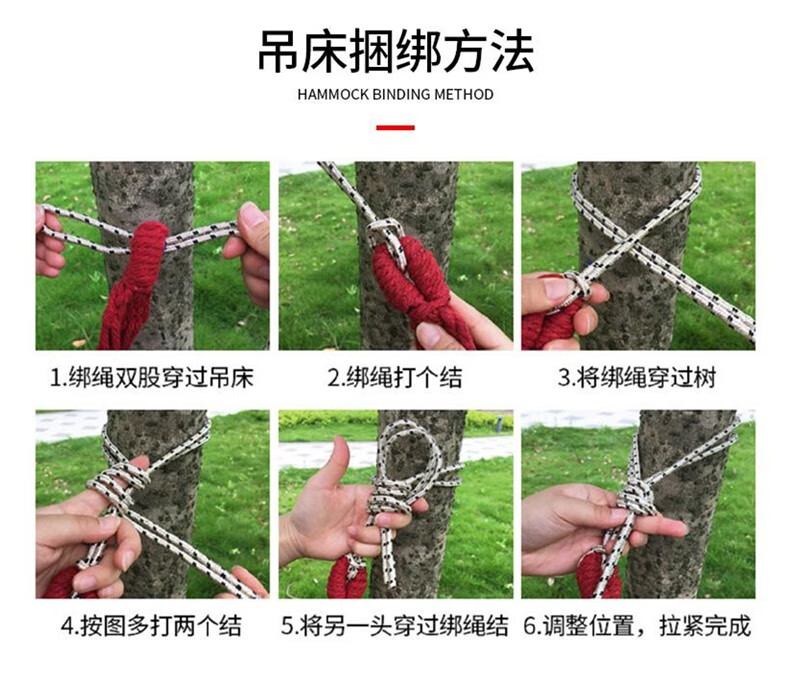 吊床捆绑方法

HAMMOCK BINDING METHOD

1.绑绳双股穿过吊床

2.绑绳打个结

3.将绑绳穿过树

4.按图多打两个结

5.将另一头穿过绑绳结

6.调整位置，拉紧完成