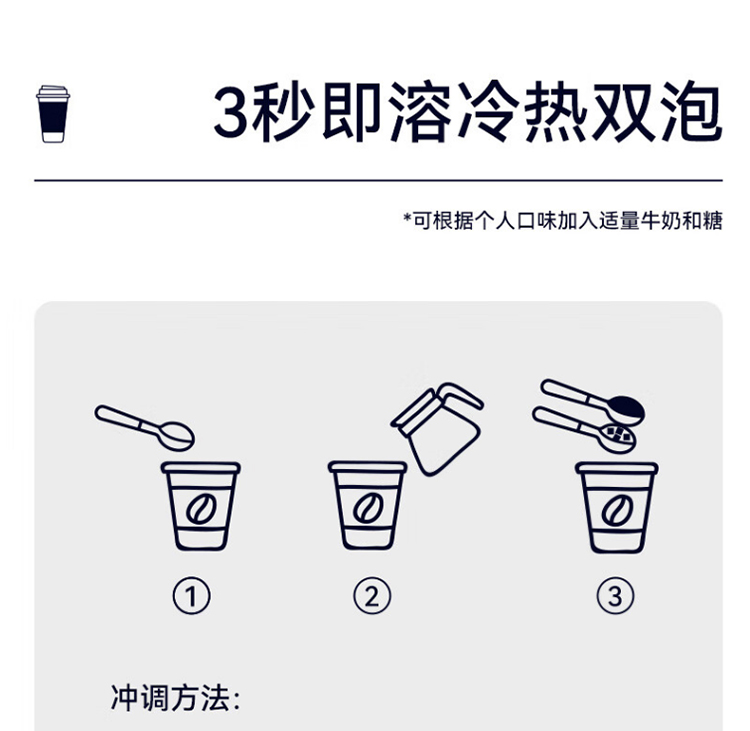 3秒即溶冷热双泡

*可根据个人口味加入适量牛奶和糖

①

②

③

冲调方法: