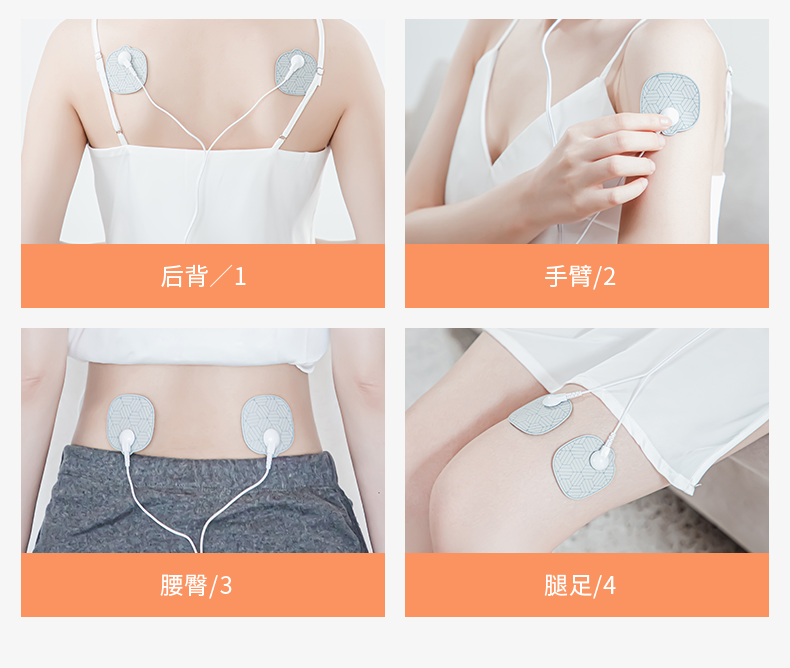 后背／1

手臂/2

腰臀/3

腿足/4