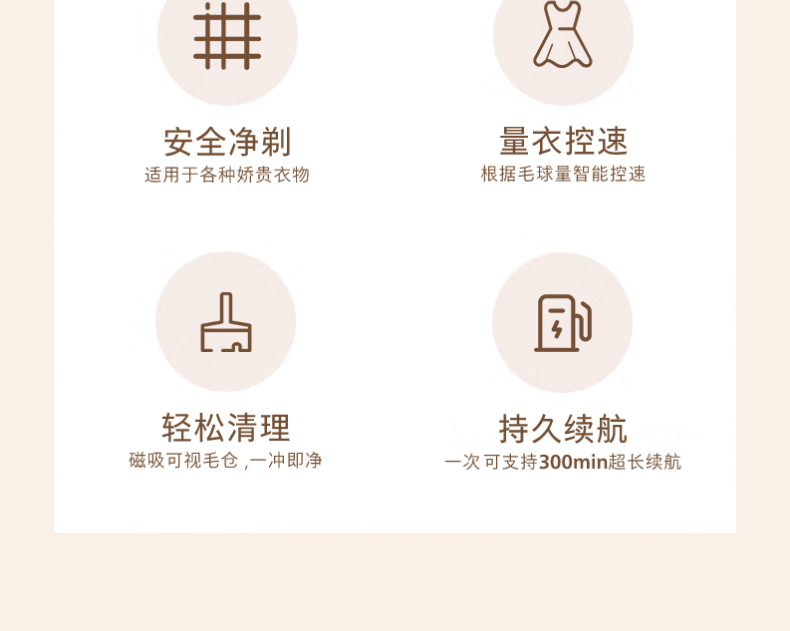 安全净剃
适用于各种娇贵衣物

量衣控速
根据毛球量智能控速

轻松清理
磁吸可视毛仓，一冲即净

持久续航
一次可支持300min超长续航