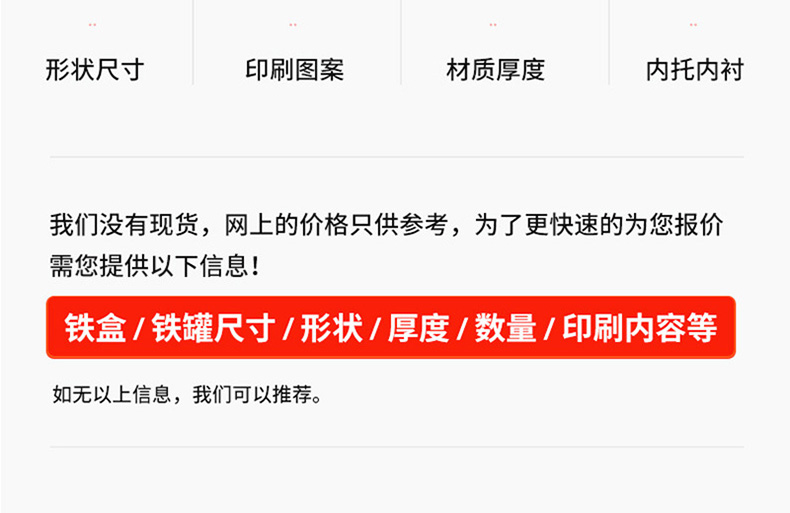 形状尺寸

印刷图案

材质厚度

内托内衬

我们没有现货，网上的价格只供参考，为了更快速的为您报价需您提供以下信息！

铁盒 / 铁罐尺寸 / 形状 / 厚度 / 数量 / 印刷内容等

如无以上信息，我们可以推荐。