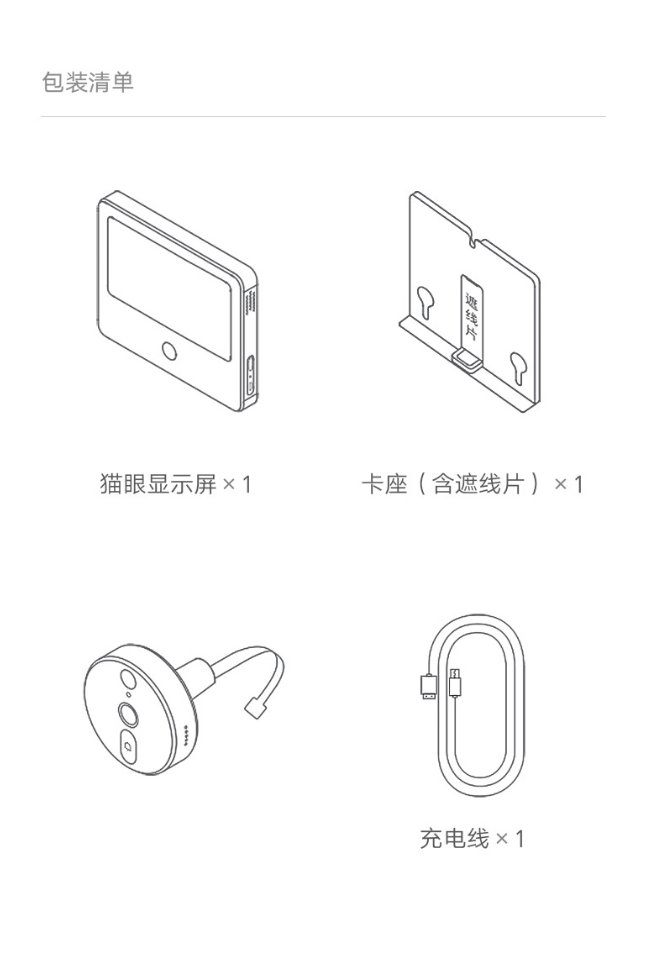 包装清单

遮线片

猫眼显示屏 × 1

卡座（含遮线片）× 1

充电线 × 1