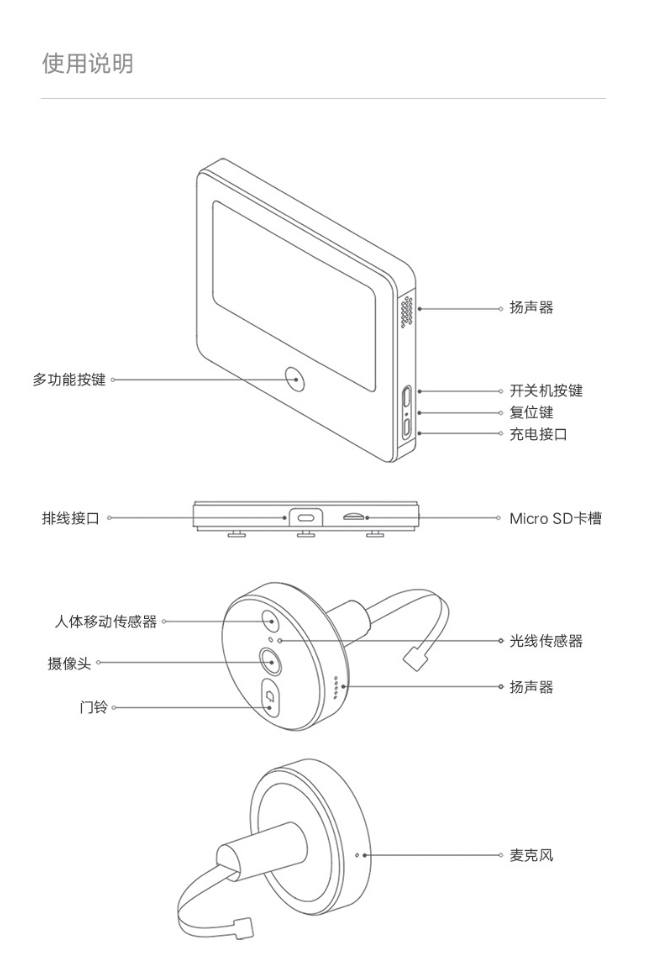 使用说明

扬声器

多功能按键

开关机按键

复位键

充电接口

排线接口

Micro SD卡槽

人体移动传感器

光线传感器

摄像头

扬声器

门铃

麦克风