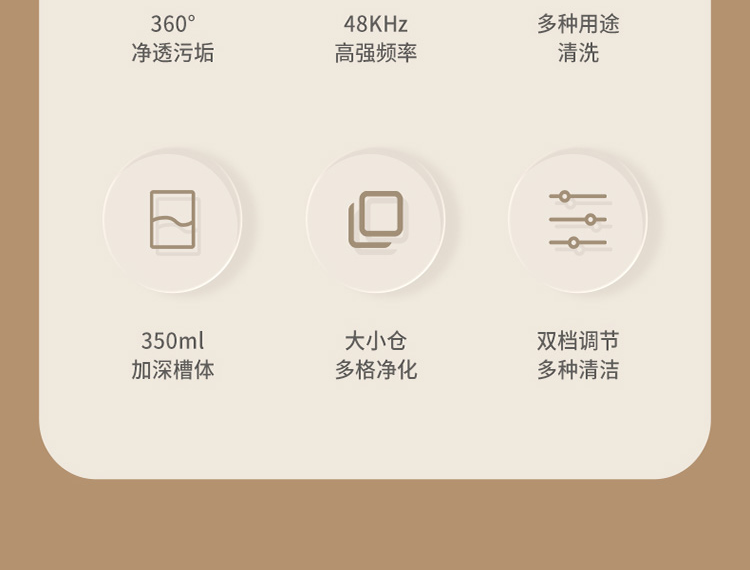 360°
净透污垢

48KHz
高强频率

多种用途
清洗

350ml
加深槽体

大小仓
多格净化

双档调节
多种清洁