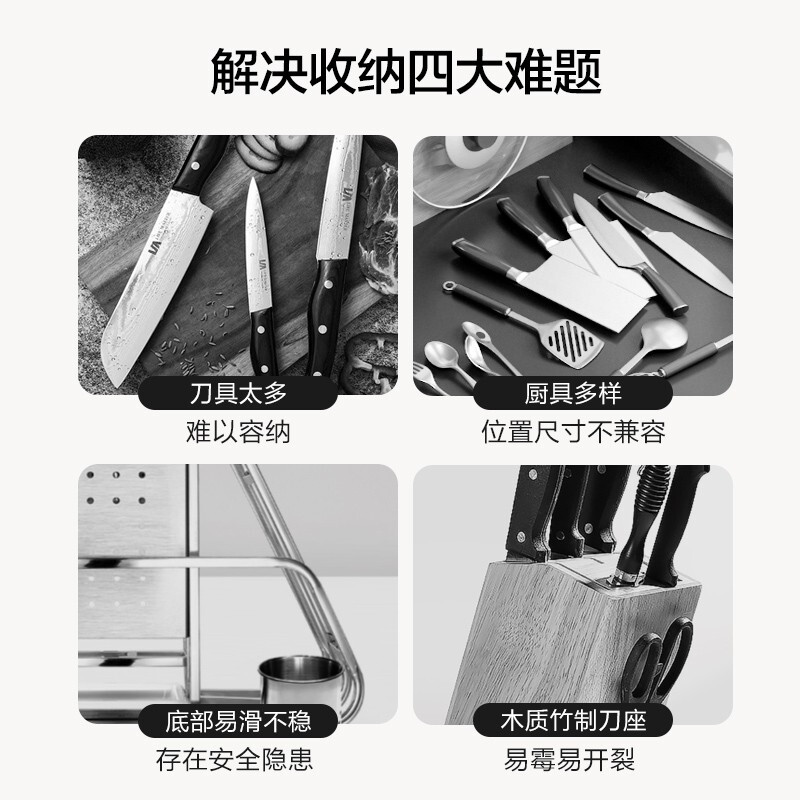 解决收纳四大难题

刀具太多
难以容纳

厨具多样
位置尺寸不兼容

底部易滑不稳
存在安全隐患

木质竹制刀座
易霉易开裂