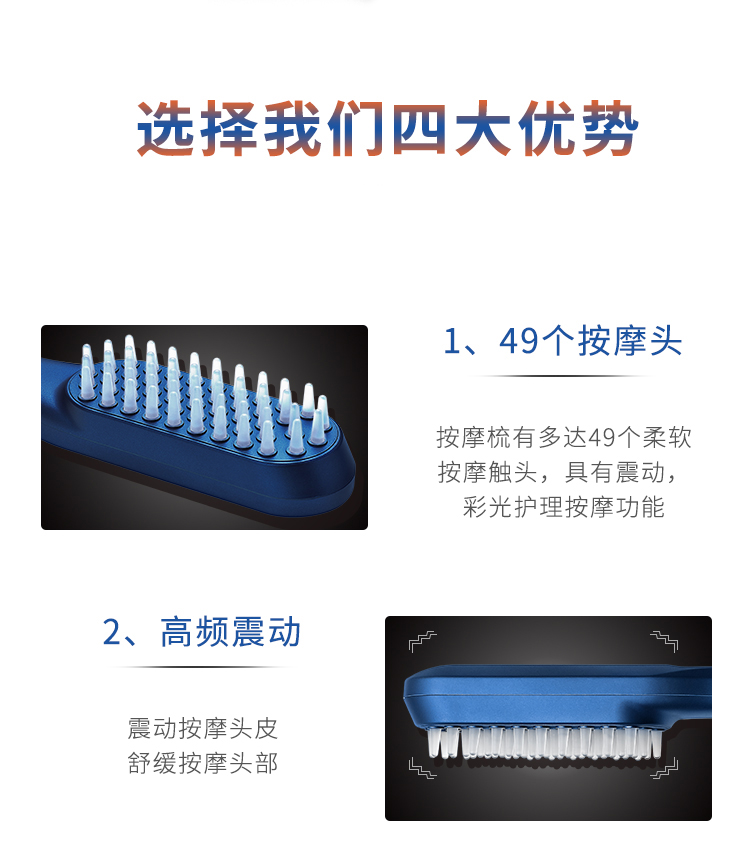 选择我们四大优势

1、49个按摩头

按摩梳有多达49个柔软按摩触头，具有震动，彩光护理按摩功能

2、高频震动

震动按摩头皮
舒缓按摩头部