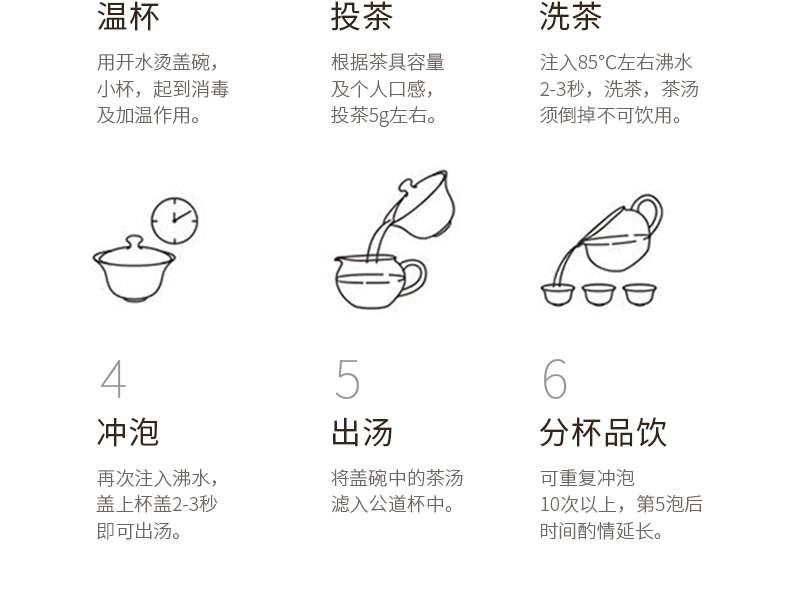 温杯

用开水烫盖碗，小杯，起到消毒及加温作用。

投茶

根据茶具容量及个人口感，投茶5g左右。

洗茶

注入85°C左右沸水2-3秒，洗茶，茶汤须倒掉不可饮用。

4

冲泡

再次注入沸水，盖上杯盖2-3秒即可出汤。

5

出汤

将盖碗中的茶汤滤入公道杯中。

6

分杯品饮

可重复冲泡10次以上，第5泡后时间酌情延长。