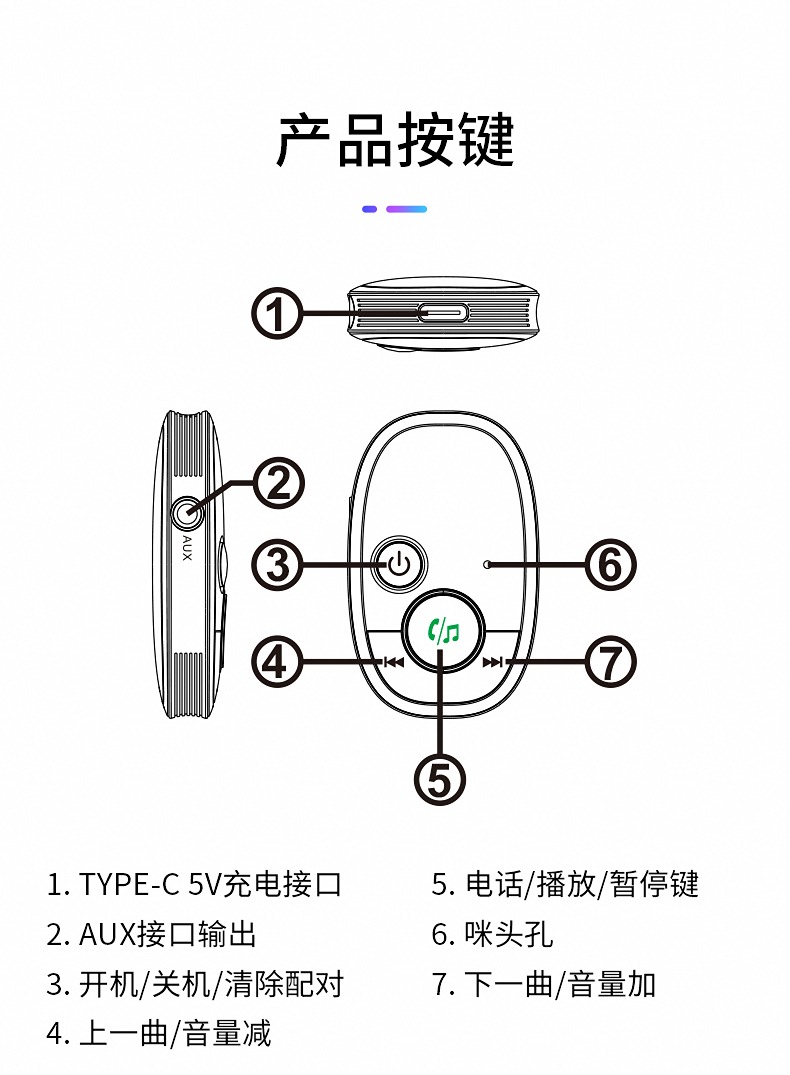 产品按键

1

2

AUX

3

6

4

7

5

1. TYPE-C 5V充电接口
2. AUX接口输出
3. 开机/关机/清除配对
4. 上一曲/音量减

5. 电话/播放/暂停键
6. 咪头孔
7. 下一曲/音量加