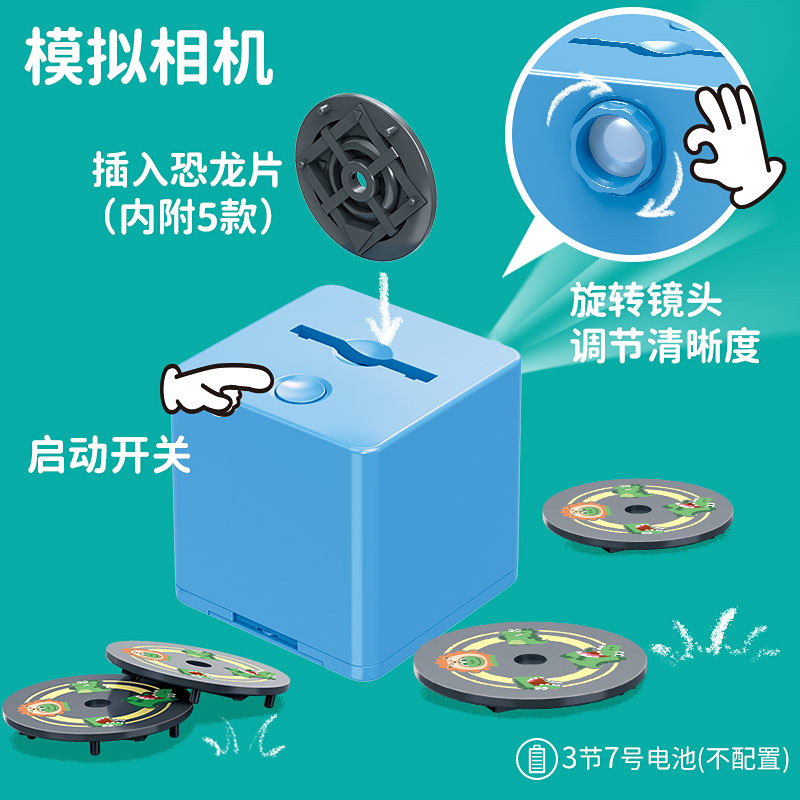 模拟相机

插入恐龙片
（内附5款）

旋转镜头
调节清晰度

启动开关

3节7号电池(不配置)