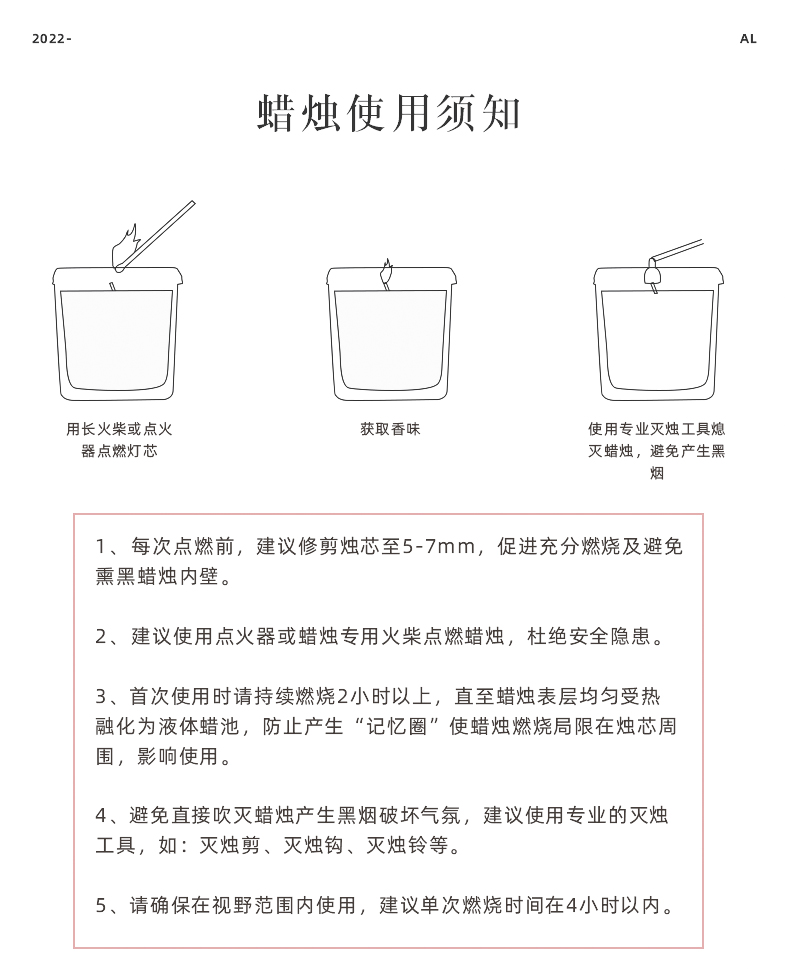 2022-

AL

蜡烛使用须知

用长火柴或点火器点燃灯芯

获取香味

使用专业灭烛工具熄灭蜡烛，避免产生黑烟

1、每次点燃前，建议修剪烛芯至5-7mm，促进充分燃烧及避免熏黑蜡烛内壁。

2、建议使用点火器或蜡烛专用火柴点燃蜡烛，杜绝安全隐患。

3、首次使用时请持续燃烧2小时以上，直至蜡烛表层均匀受热融化为液体蜡池，防止产生“记忆圈”使蜡烛燃烧局限在烛芯周围，影响使用。

4、避免直接吹灭蜡烛产生黑烟破坏气氛，建议使用专业的灭烛工具，如：灭烛剪、灭烛钩、灭烛铃等。

5、请确保在视野范围内使用，建议单次燃烧时间在4小时以内。