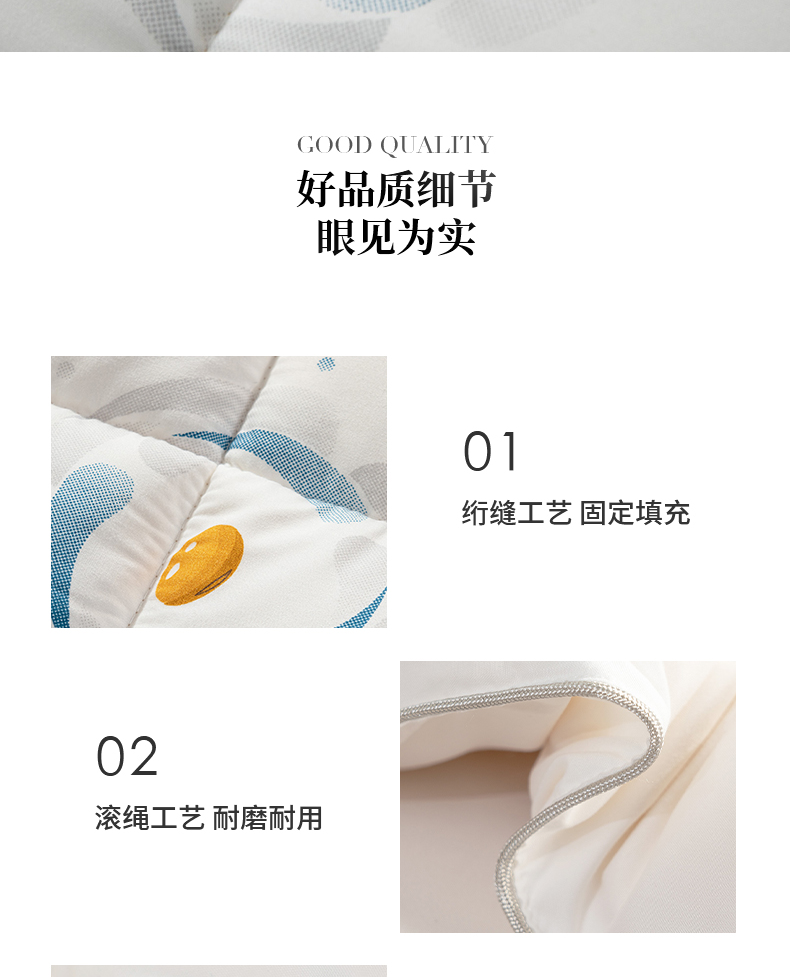 GOOD QUALITY
好品质细节
眼见为实

01
绗缝工艺 固定填充

02
滚绳工艺 耐磨耐用