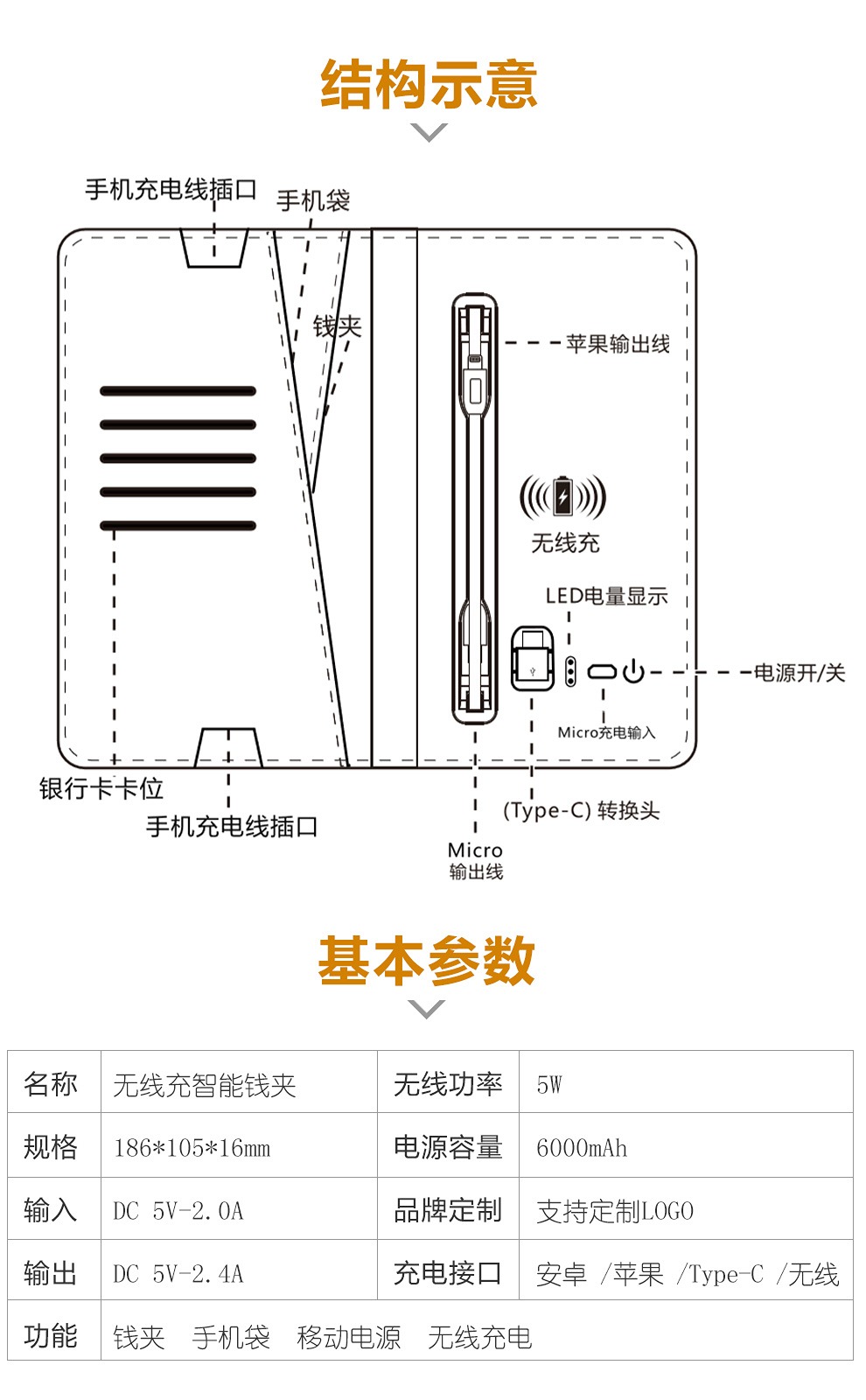 结构示意

手机充电线插口
手机袋
钱夹
苹果输出线
无线充
LED电量显示
电源开/关
Micro充电输入
银行卡卡位
手机充电线插口
(Type-C) 转换头
Micro
输出线

基本参数

| 名称 | 无线充智能钱夹 | 无线功率 | 5W |
|---|---|---|---|
| 规格 | 186*105*16mm | 电源容量 | 6000mAh |
| 输入 | DC 5V-2.0A | 品牌定制 | 支持定制LOGO |
| 输出 | DC 5V-2.4A | 充电接口 | 安卓 /苹果 /Type-C /无线 |
| 功能 | 钱夹 手机袋 移动电源 无线充电 | | |