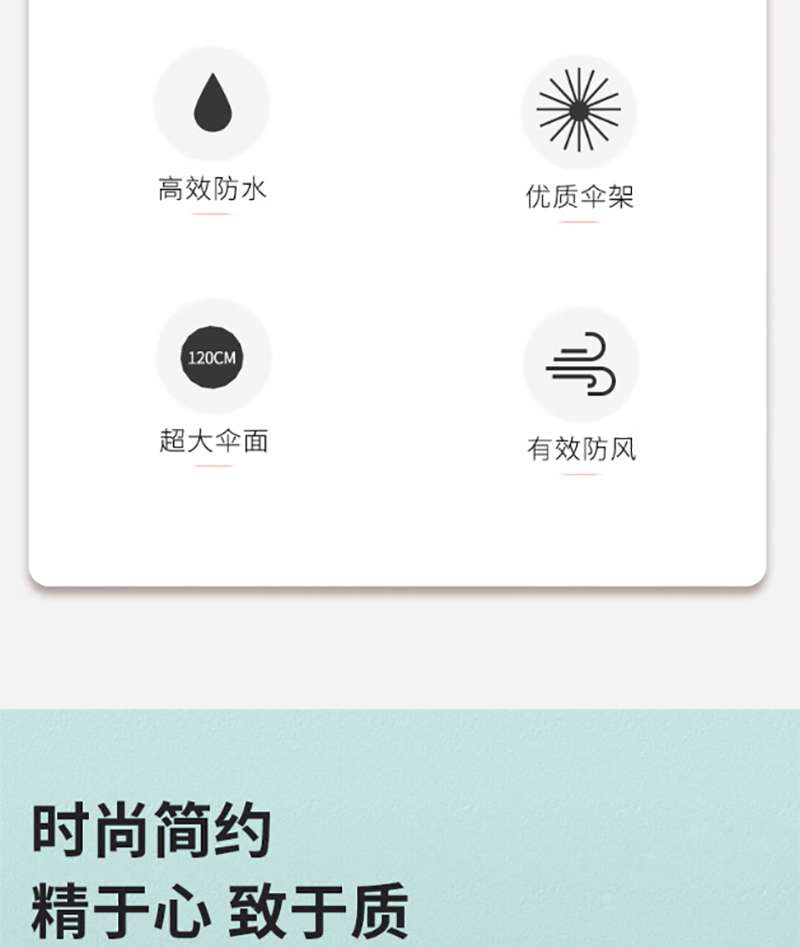 高效防水

优质伞架

120CM

超大伞面

有效防风

时尚简约

精于心 致于质