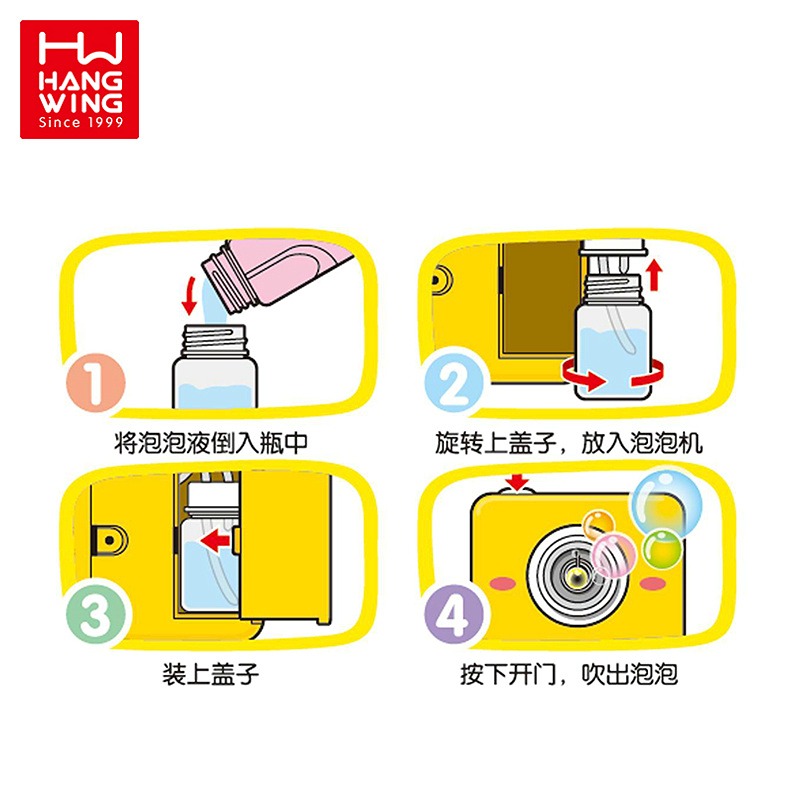 HW
HANG WING
Since 1999

1
将泡泡液倒入瓶中

2
旋转上盖子，放入泡泡机

3
装上盖子

4
按下开门，吹出泡泡