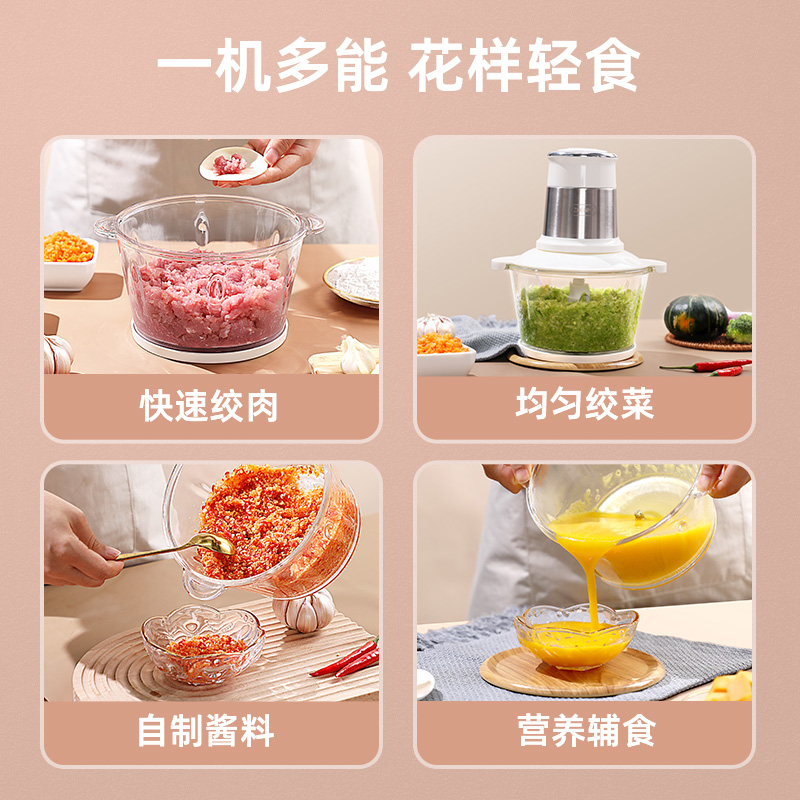 一机多能 花样轻食

快速绞肉

均匀绞菜

自制酱料

营养辅食