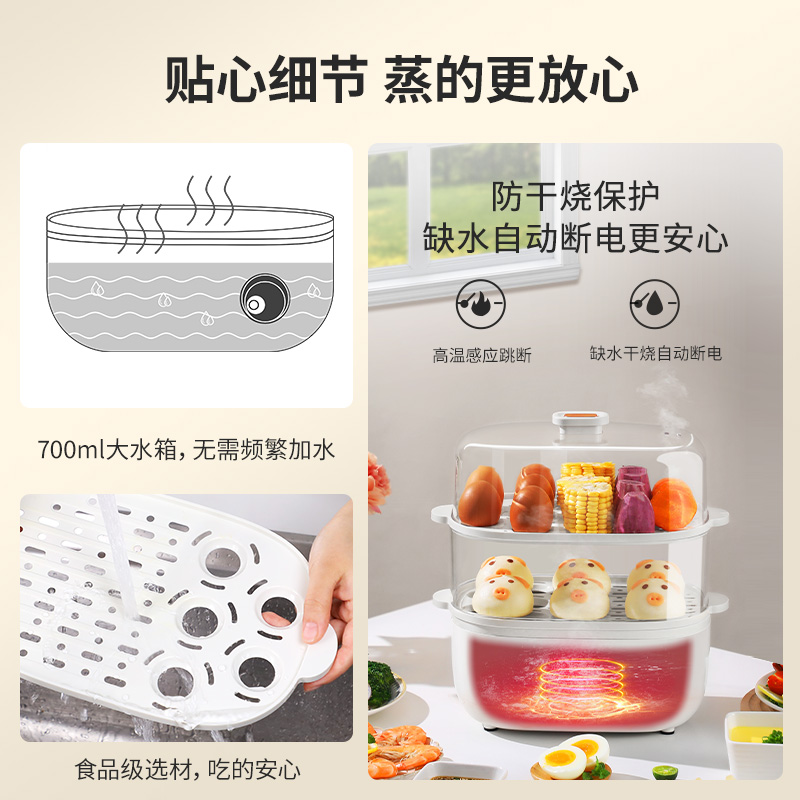 贴心细节 蒸的更放心

700ml大水箱，无需频繁加水

食品级选材，吃的安心

防干烧保护
缺水自动断电更安心

高温感应跳断

缺水干烧自动断电