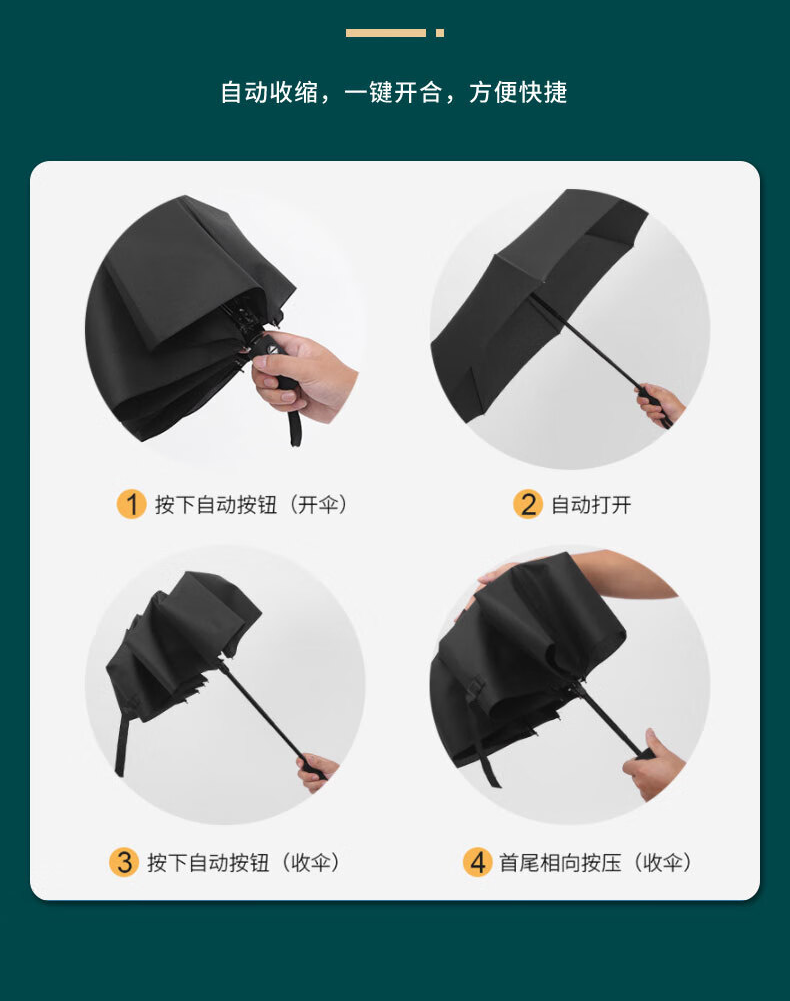 自动收缩，一键开合，方便快捷

1 按下自动按钮（开伞）

2 自动打开

3 按下自动按钮（收伞）

4 首尾相向按压（收伞）