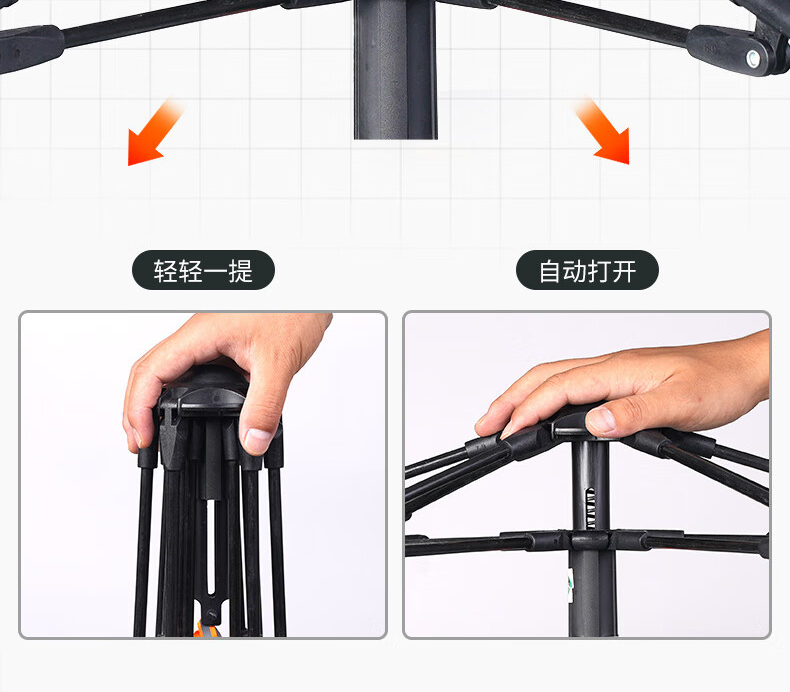 轻轻一提

自动打开