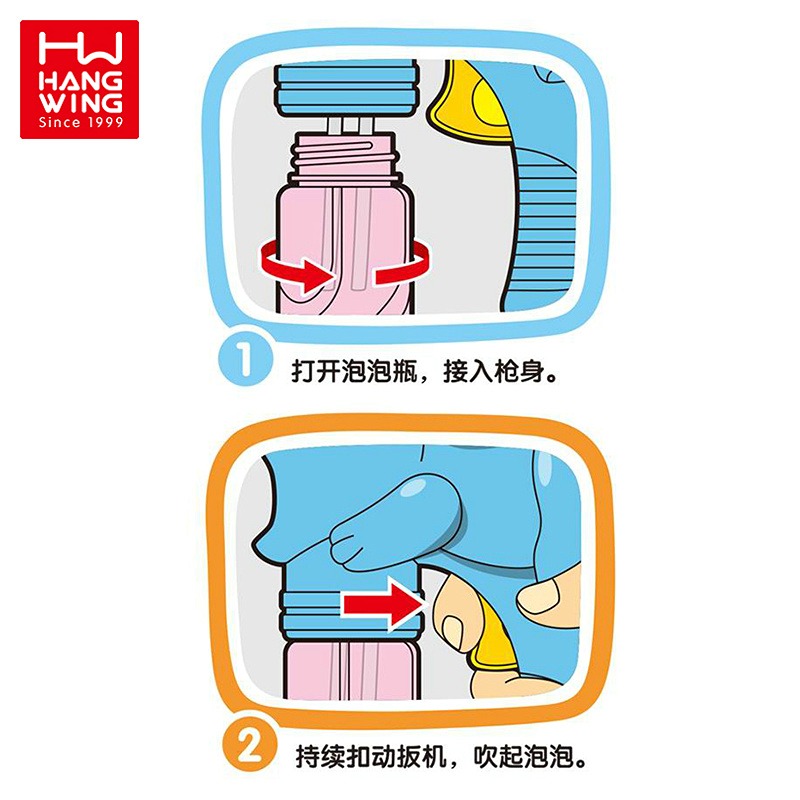 HW
HANG
WING
Since 1999

1 打开泡泡瓶，接入枪身。

2 持续扣动扳机，吹起泡泡。