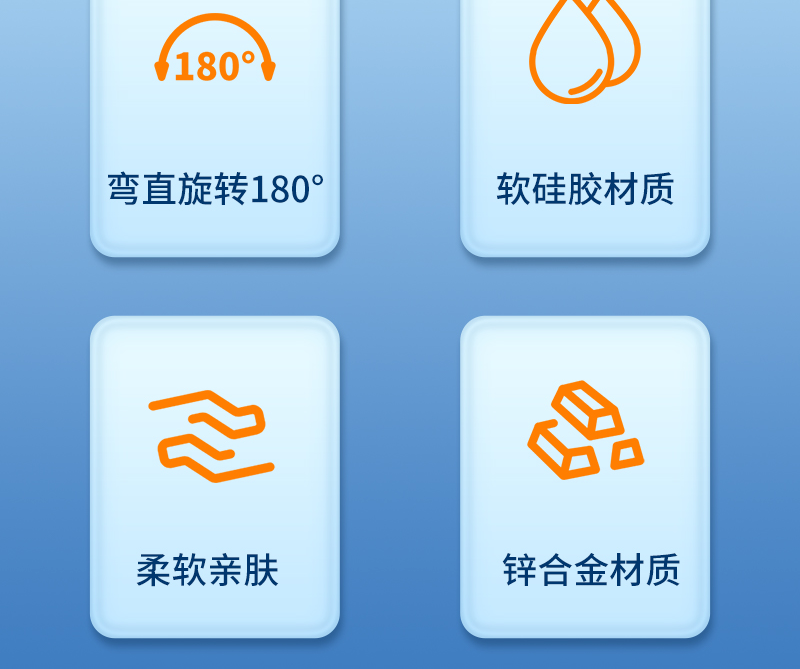 180°

弯直旋转180°

软硅胶材质

柔软亲肤

锌合金材质