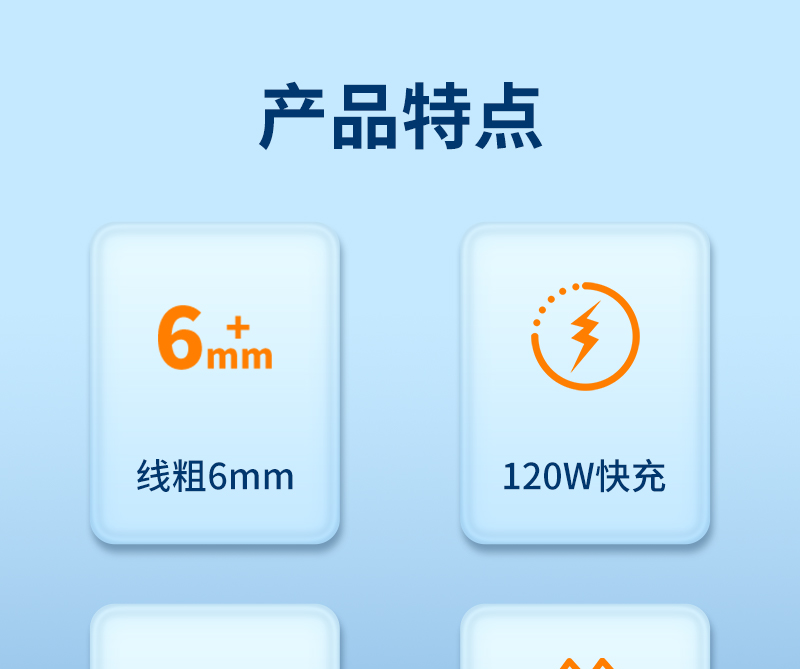 产品特点

6mm+

线粗6mm

120W快充