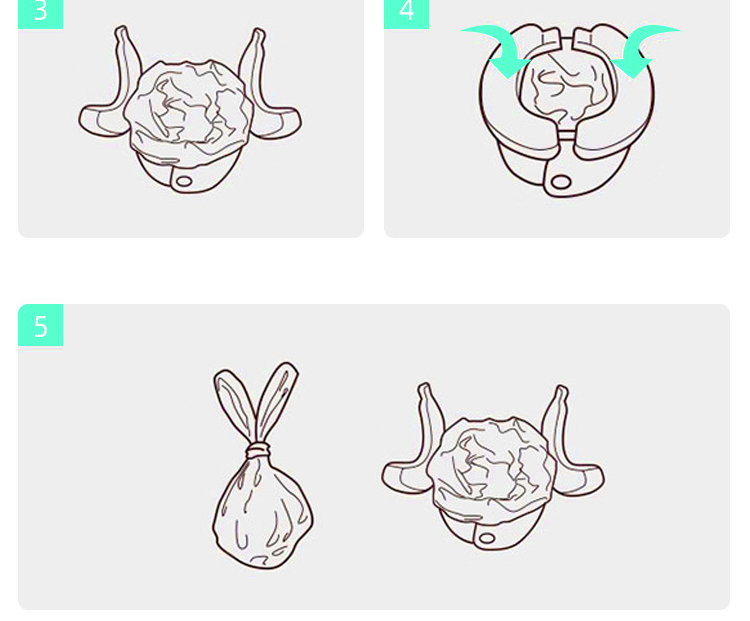 3

4

5