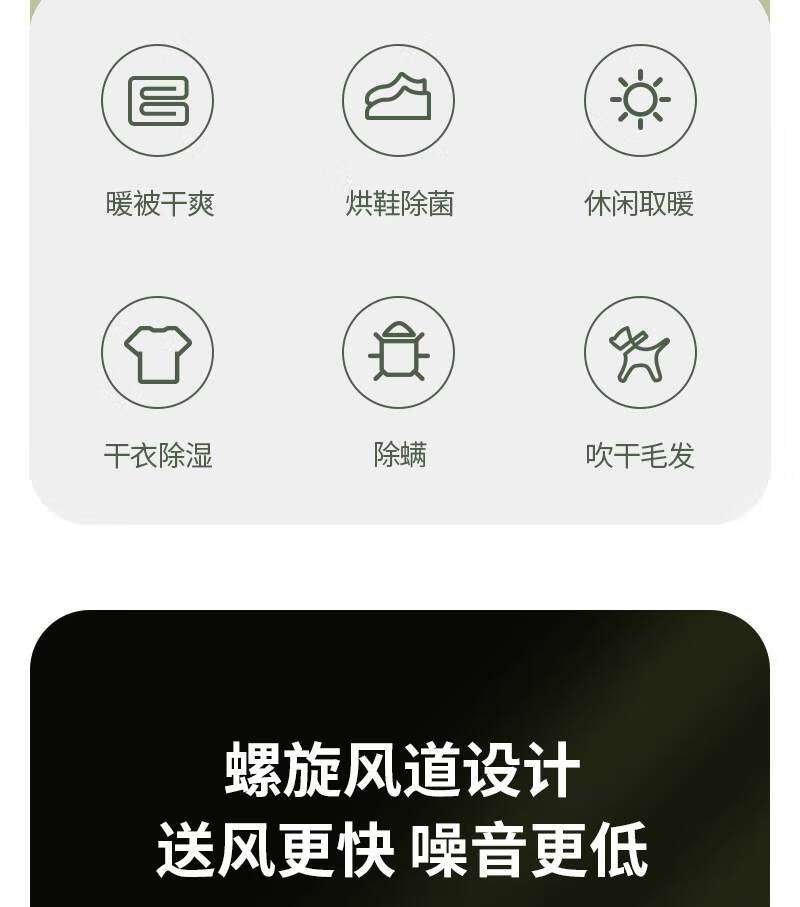 暖被干爽

烘鞋除菌

休闲取暖

干衣除湿

除螨

吹干毛发

螺旋风道设计

送风更快 噪音更低