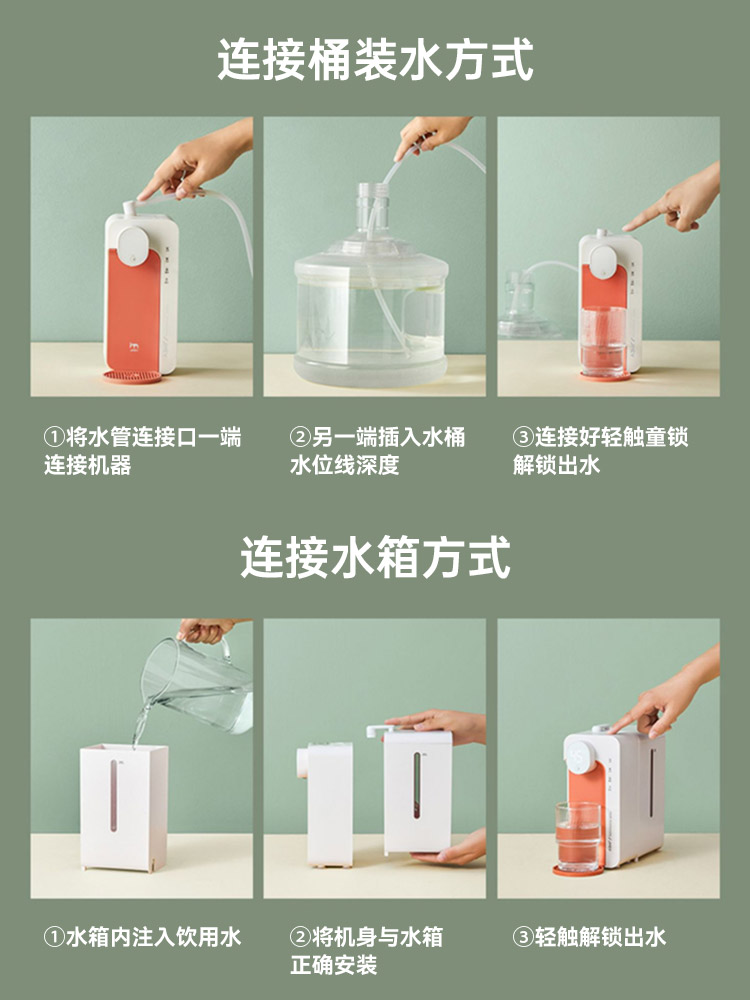 连接桶装水方式

①将水管连接口一端连接机器

②另一端插入水桶水位线深度

③连接好轻触童锁解锁出水

连接水箱方式

①水箱内注入饮用水

②将机身与水箱正确安装

③轻触解锁出水