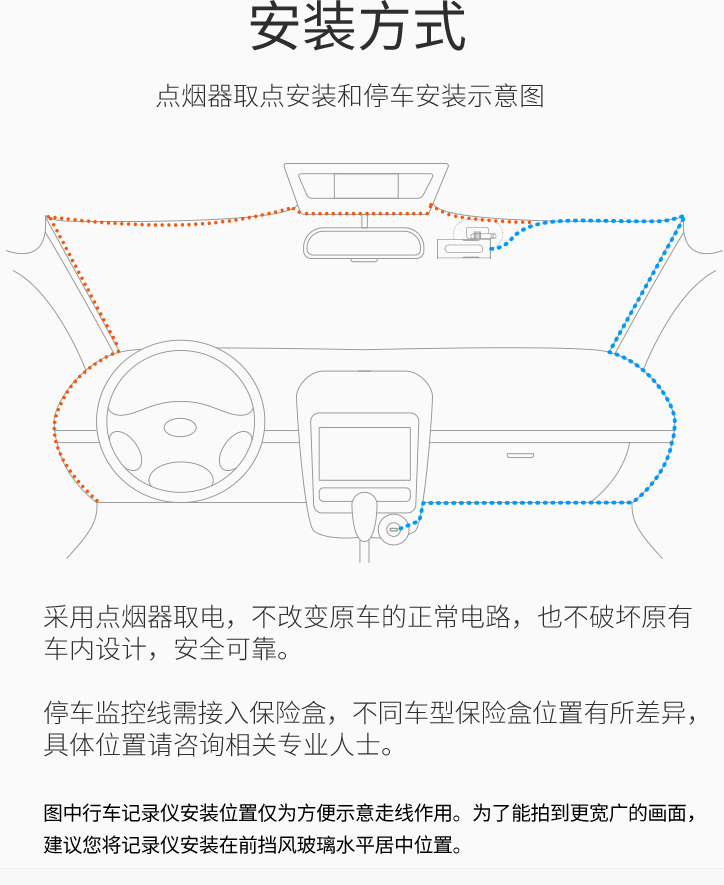 安装方式

点烟器取点安装和停车安装示意图

采用点烟器取电，不改变原车的正常电路，也不破坏原有车内设计，安全可靠。

停车监控线需接入保险盒，不同车型保险盒位置有所差异，具体位置请咨询相关专业人士。

图中行车记录仪安装位置仅为方便示意走线作用。为了能拍到更宽广的画面，建议您将记录仪安装在前挡风玻璃水平居中位置。