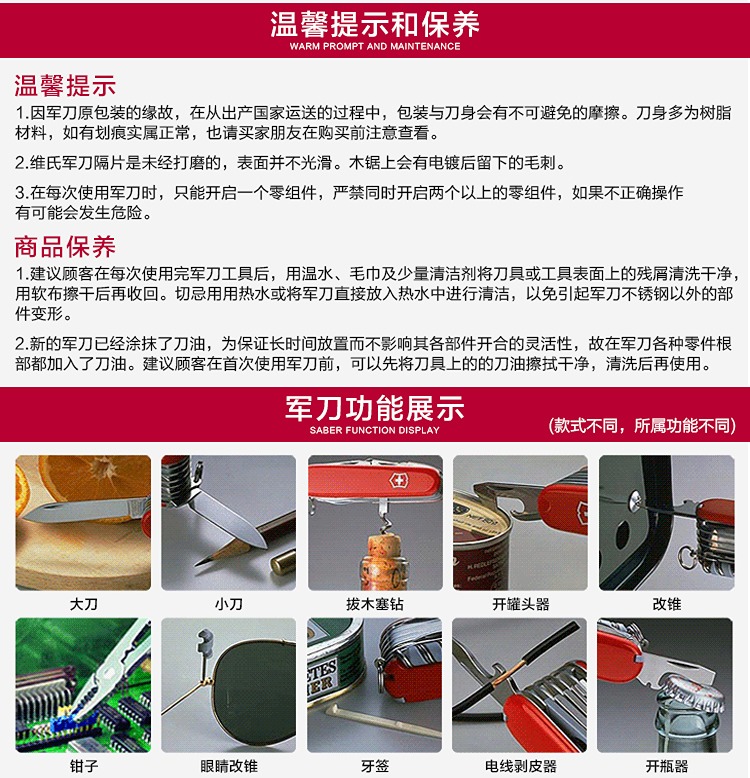 温馨提示和保养
WARM PROMPT AND MAINTENANCE

温馨提示
1.因军刀原包装的缘故，在从出产国家运送的过程中，包装与刀身会有不可避免的摩擦。刀身多为树脂材料，如有划痕实属正常，也请买家朋友在购买前注意查看。

2.维氏军刀隔片是未经打磨的，表面并不光滑。木锯上会有电镀后留下的毛刺。

3.在每次使用军刀时，只能开启一个零组件，严禁同时开启两个以上的零组件，如果不正确操作有可能会发生危险。

商品保养
1.建议顾客在每次使用完军刀工具后，用温水、毛巾及少量清洁剂将刀具或工具表面上的残屑清洗干净，用软布擦干后再收回。切忌用用热水或将军刀直接放入热水中进行清洁，以免引起军刀不锈钢以外的部件变形。

2.新的军刀已经涂抹了刀油，为保证长时间放置而不影响其各部件开合的灵活性，故在军刀各种零件根部都加入了刀油。建议顾客在首次使用军刀前，可以先将刀具上的的刀油擦拭干净，清洗后再使用。

军刀功能展示
SABER FUNCTION DISPLAY
(款式不同，所属功能不同)

大刀
小刀
拔木塞钻
开罐头器
改锥
钳子
眼睛改锥
牙签
电线剥皮器
开瓶器