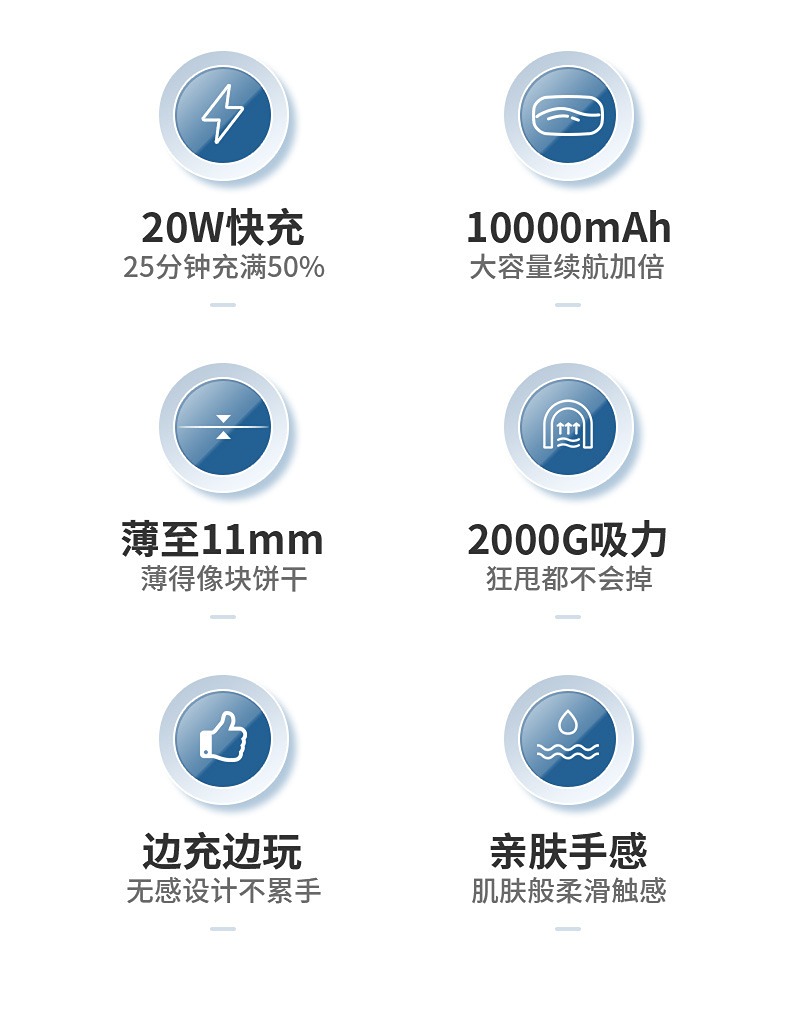 20W快充
25分钟充满50%

10000mAh
大容量续航加倍

薄至11mm
薄得像块饼干

2000G吸力
狂甩都不会掉

边充边玩
无感设计不累手

亲肤手感
肌肤般柔滑触感